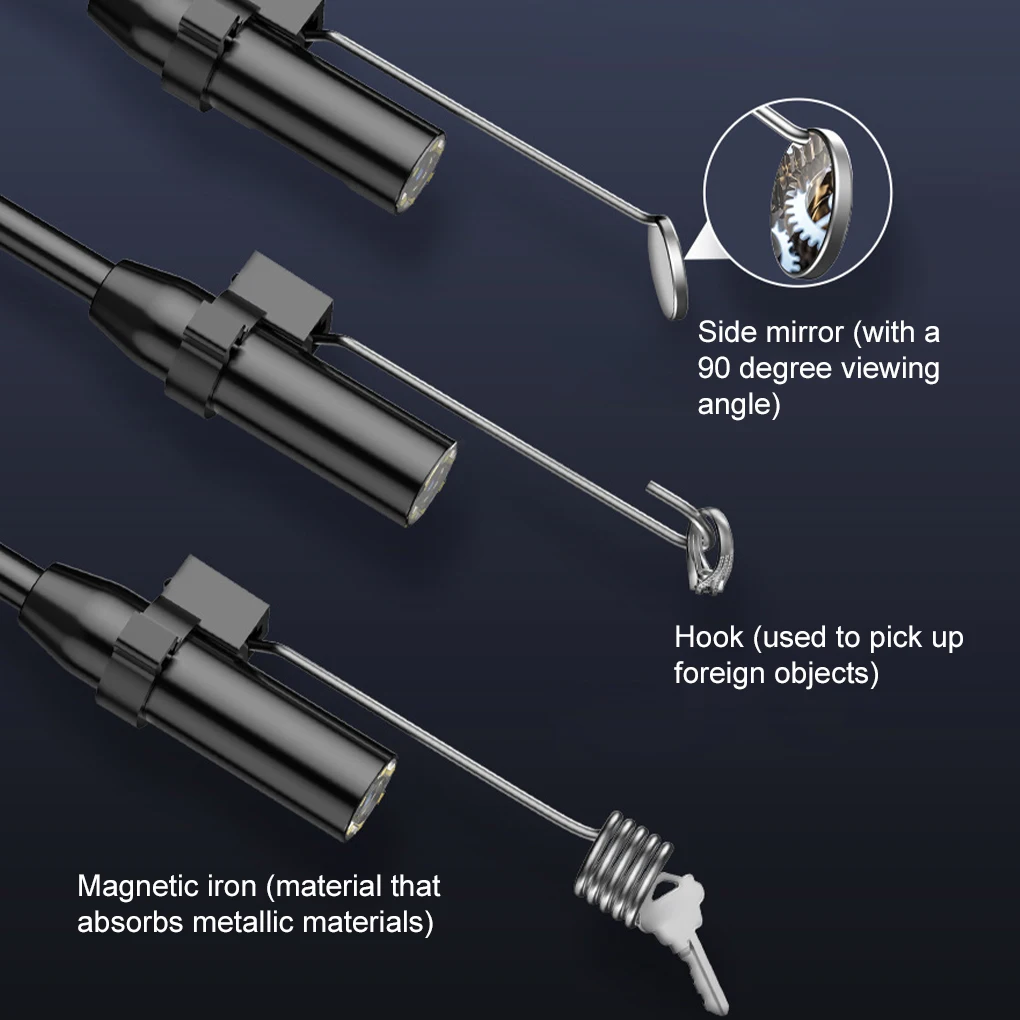 Side mirror (with a 90 degree viewing angle)

Hook (used to pick up foreign objects)

Magnetic iron (material that absorbs metallic materials)