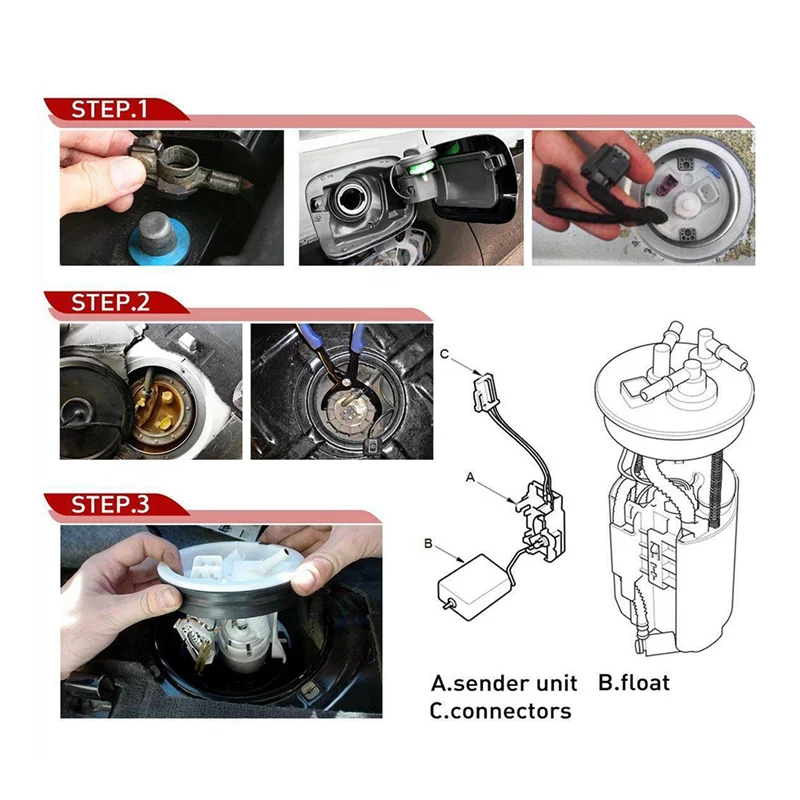 STEP.1

STEP.2

STEP.3

C

A

B

A.sender unit B.float
C.connectors