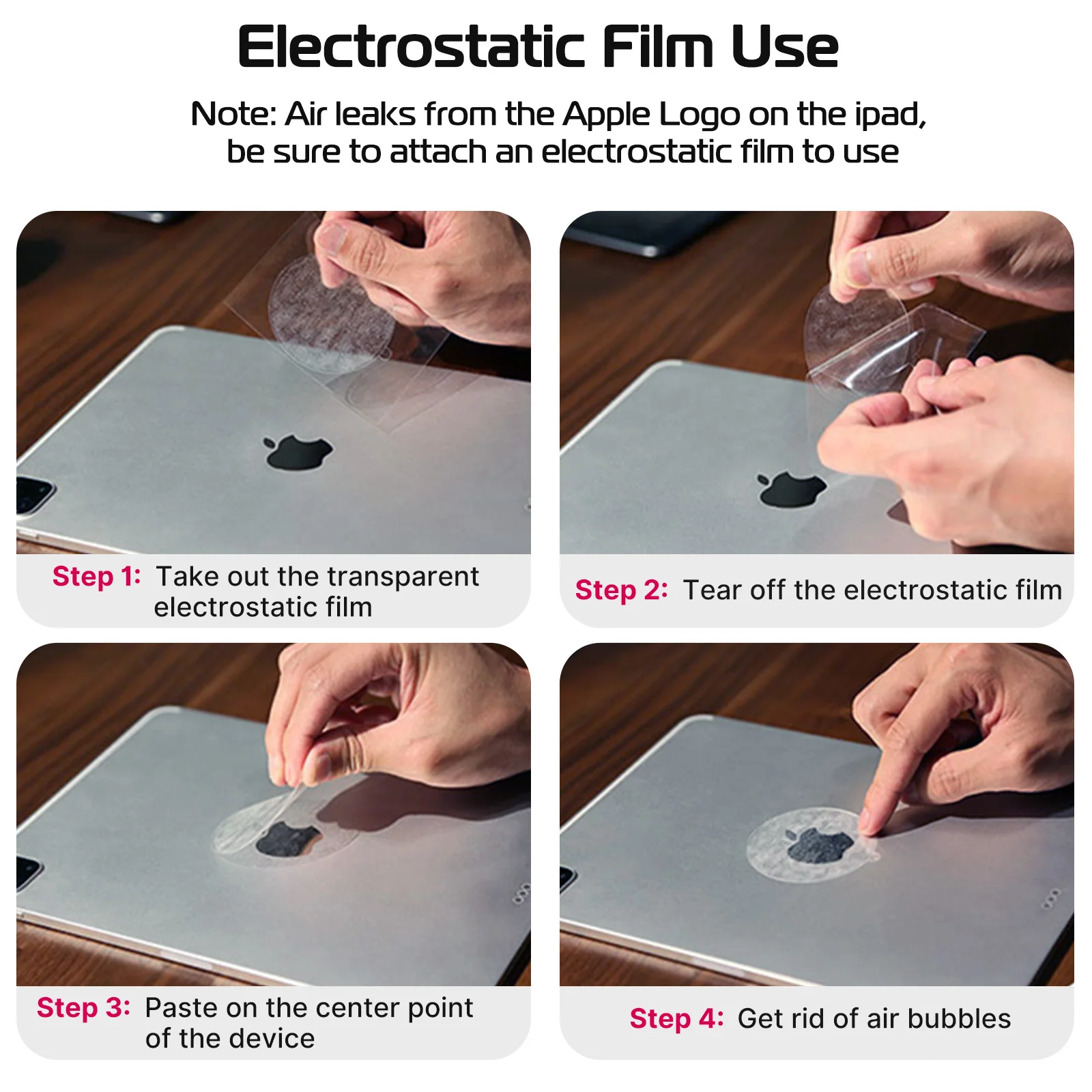 Electrostatic Film Use

Note: Air leaks from the Apple Logo on the ipad, be sure to attach an electrostatic film to use

Step 1: Take out the transparent electrostatic film

Step 2: Tear off the electrostatic film

Step 3: Paste on the center point of the device

Step 4: Get rid of air bubbles