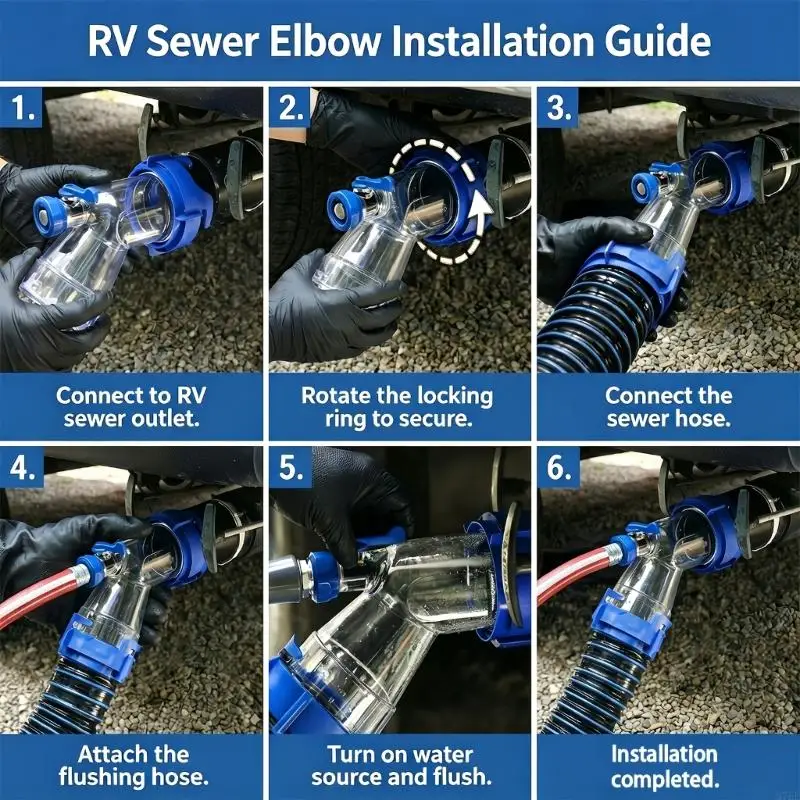 RV Sewer Elbow Installation Guide

1.

Connect to RV sewer outlet.

2.

Rotate the locking ring to secure.

3.

Connect the sewer hose.

4.

Attach the flushing hose.

5.

Turn on water source and flush.

6.

Installation completed.