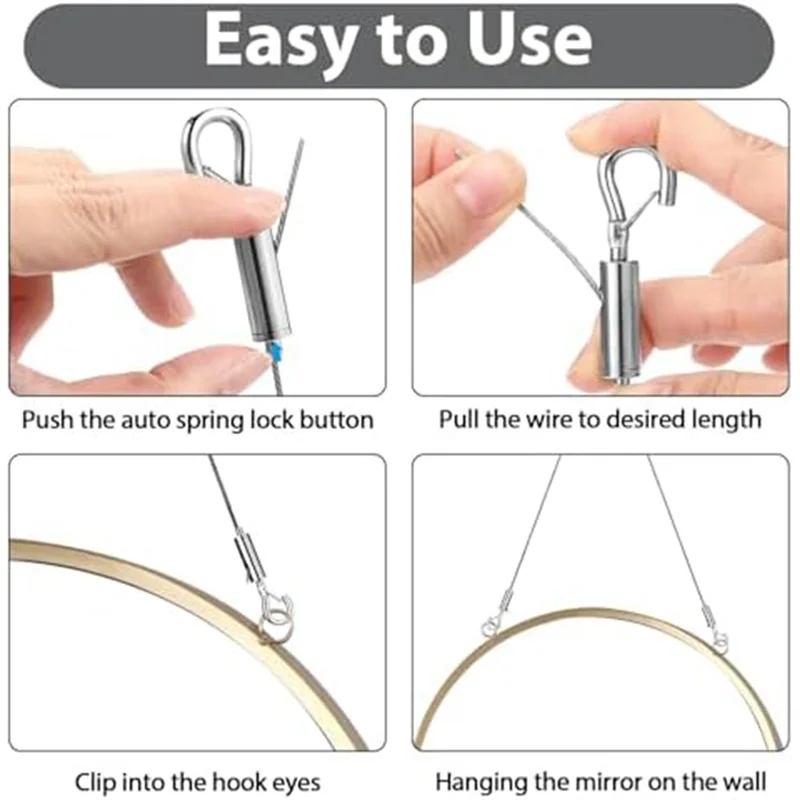 Easy to Use

Push the auto spring lock button

Pull the wire to desired length

Clip into the hook eyes

Hanging the mirror on the wall