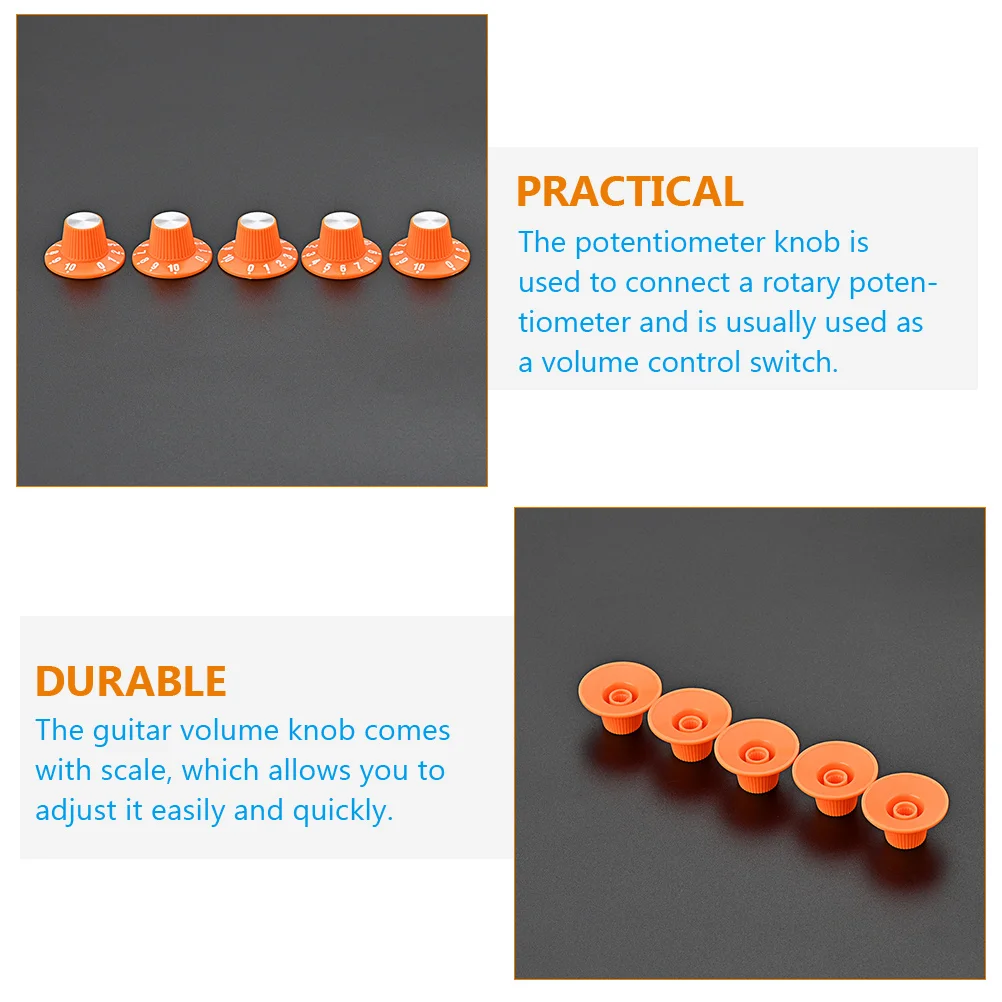 PRACTICAL
The potentiometer knob is used to connect a rotary potentiometer and is usually used as a volume control switch.

DURABLE
The guitar volume knob comes with scale, which allows you to adjust it easily and quickly.