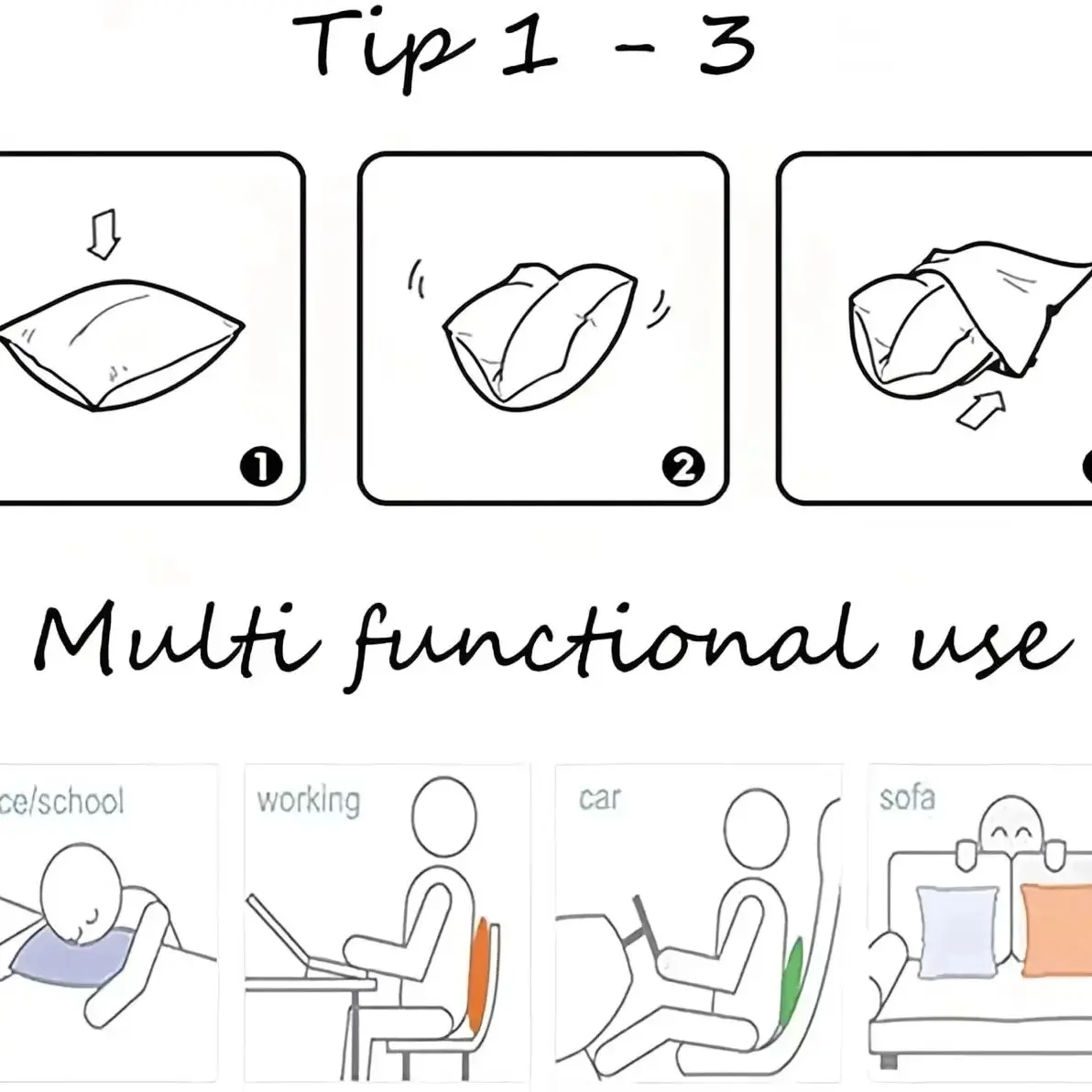 Tip 1 - 3

1

2

Multi functional use

ce/school

working

car

sofa