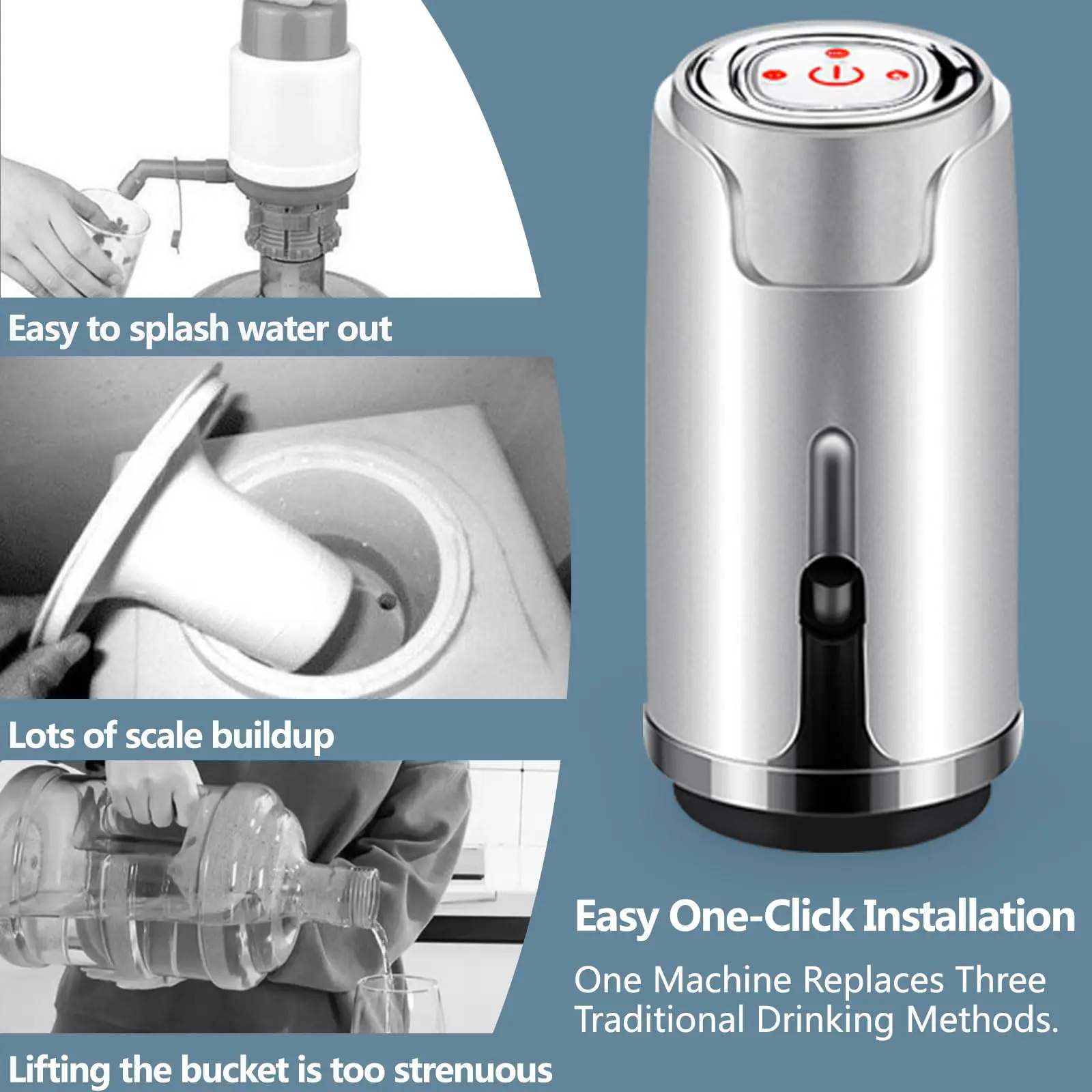 Easy to splash water out

Lots of scale buildup

Lifting the bucket is too strenuous

Easy One-Click Installation

One Machine Replaces Three Traditional Drinking Methods.