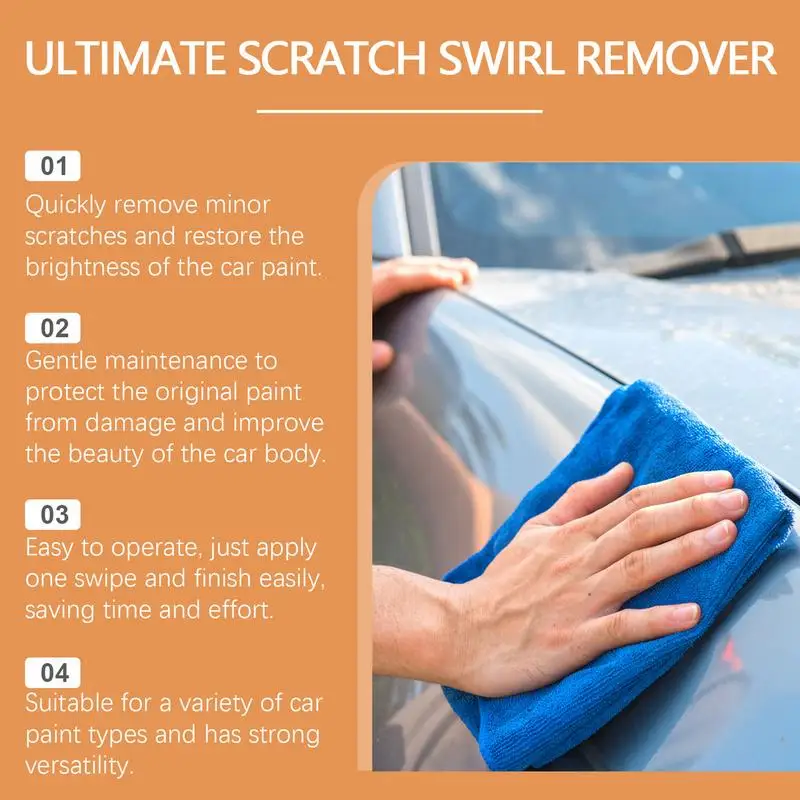 ULTIMATE SCRATCH SWIRL REMOVER

01
Quickly remove minor scratches and restore the brightness of the car paint.

02
Gentle maintenance to protect the original paint from damage and improve the beauty of the car body.

03
Easy to operate, just apply one swipe and finish easily, saving time and effort.

04
Suitable for a variety of car paint types and has strong versatility.