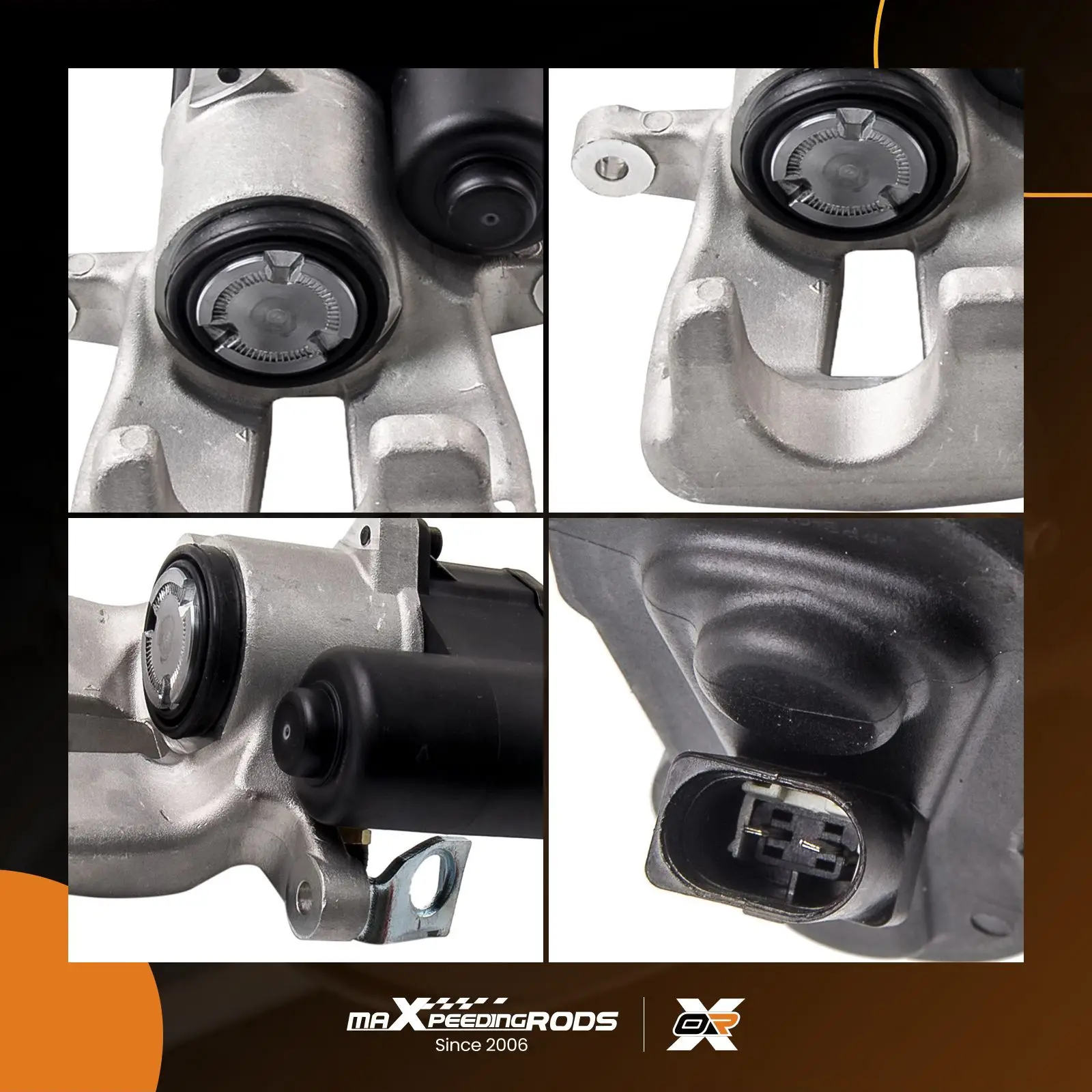 maXpeedingRODS
Since 2006

OR