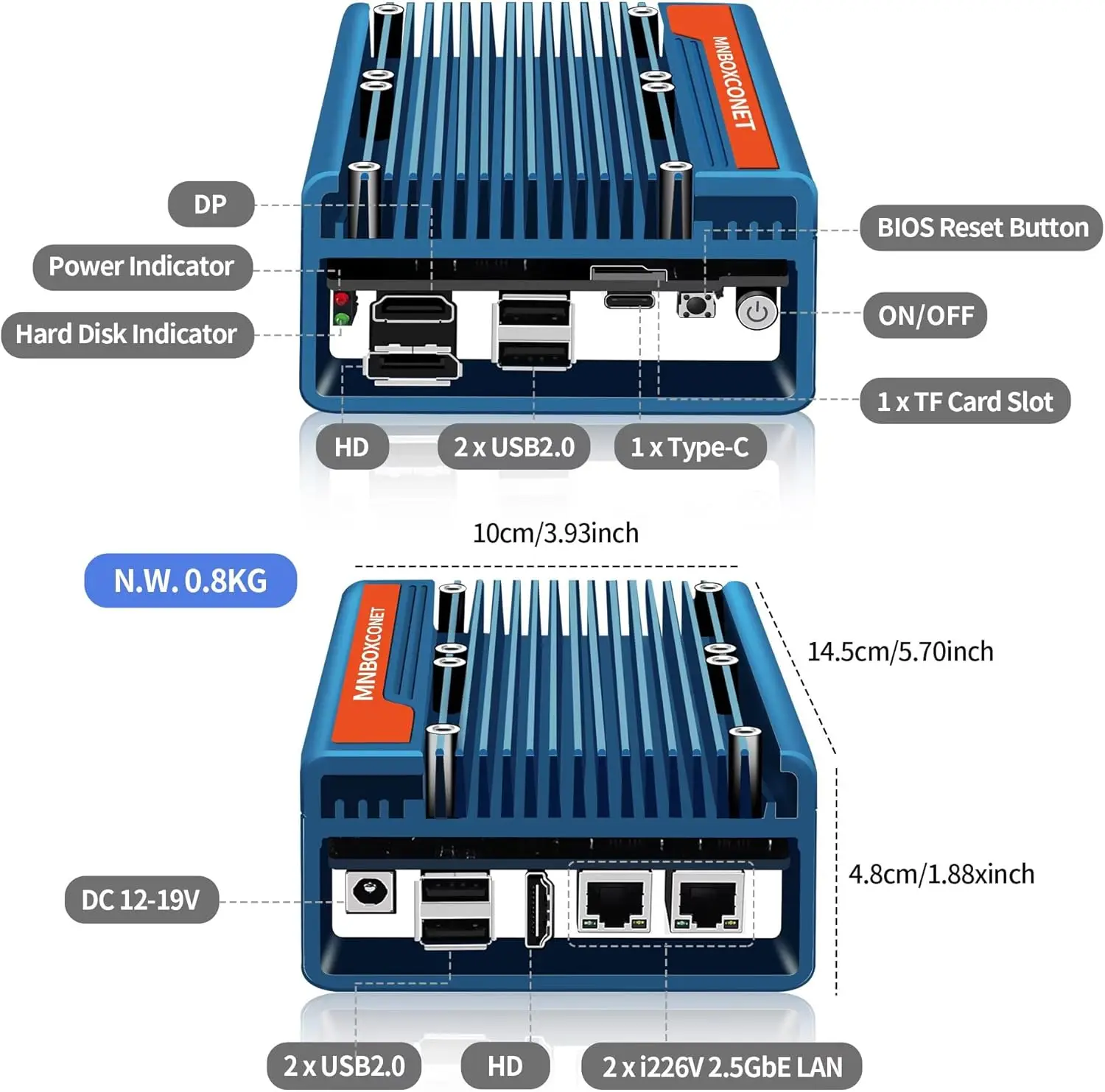 MNBOXCONET

DP

Power Indicator

Hard Disk Indicator

BIOS Reset Button

ON/OFF

1 x TF Card Slot

HD

2 x USB2.0

1 x Type-C

10cm/3.93inch

N.W. 0.8KG

MNBOXCONET

14.5cm/5.70inch

4.8cm/1.88xinch

DC 12-19V

2 x USB2.0

HD

2 x i226V 2.5GbE LAN