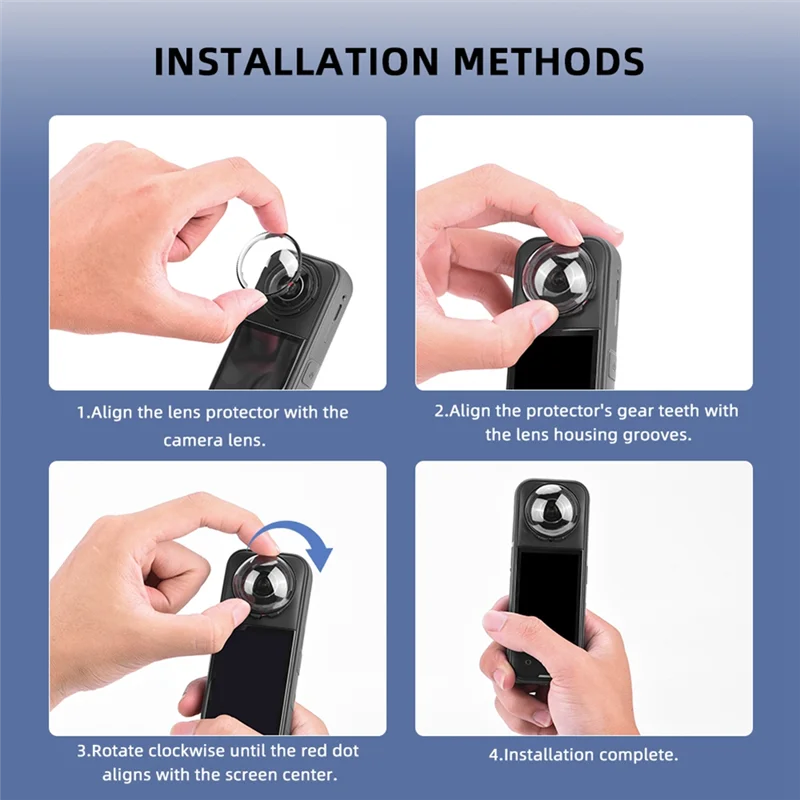 INSTALLATION METHODS

1.Align the lens protector with the camera lens.

2.Align the protector's gear teeth with the lens housing grooves.

3.Rotate clockwise until the red dot aligns with the screen center.

4.Installation complete.