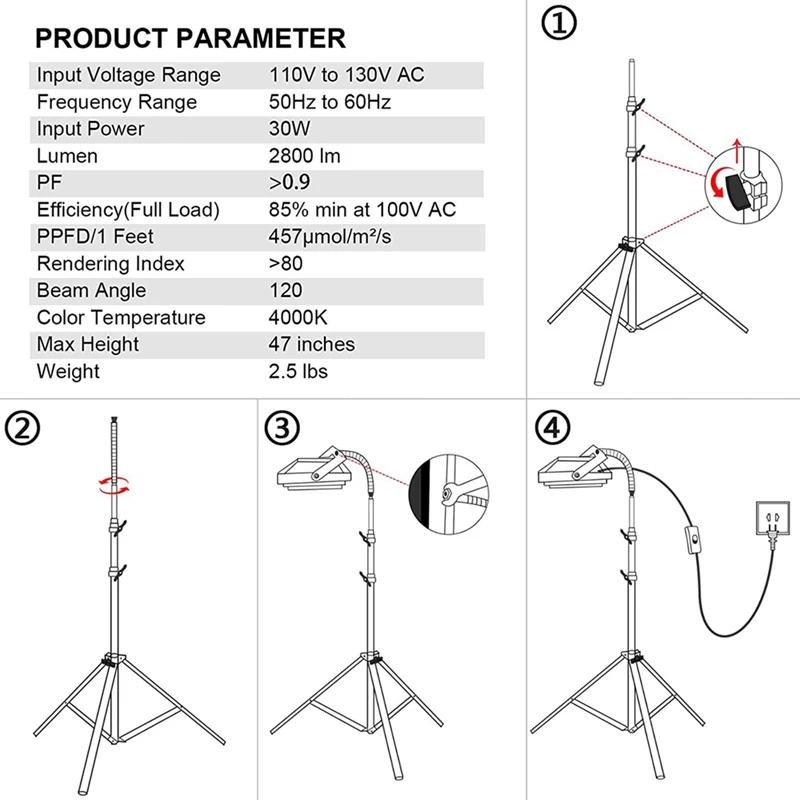 PRODUCT PARAMETER

| | |
|---|---|
| Input Voltage Range | 110V to 130V AC |
| Frequency Range | 50Hz to 60Hz |
| Input Power | 30W |
| Lumen | 2800 lm |
| PF | >0.9 |
| Efficiency(Full Load) | 85% min at 100V AC |
| PPFD/1 Feet | 457μmol/m²/s |
| Rendering Index | >80 |
| Beam Angle | 120 |
| Color Temperature | 4000K |
| Max Height | 47 inches |
| Weight | 2.5 lbs |

①

②

③

④