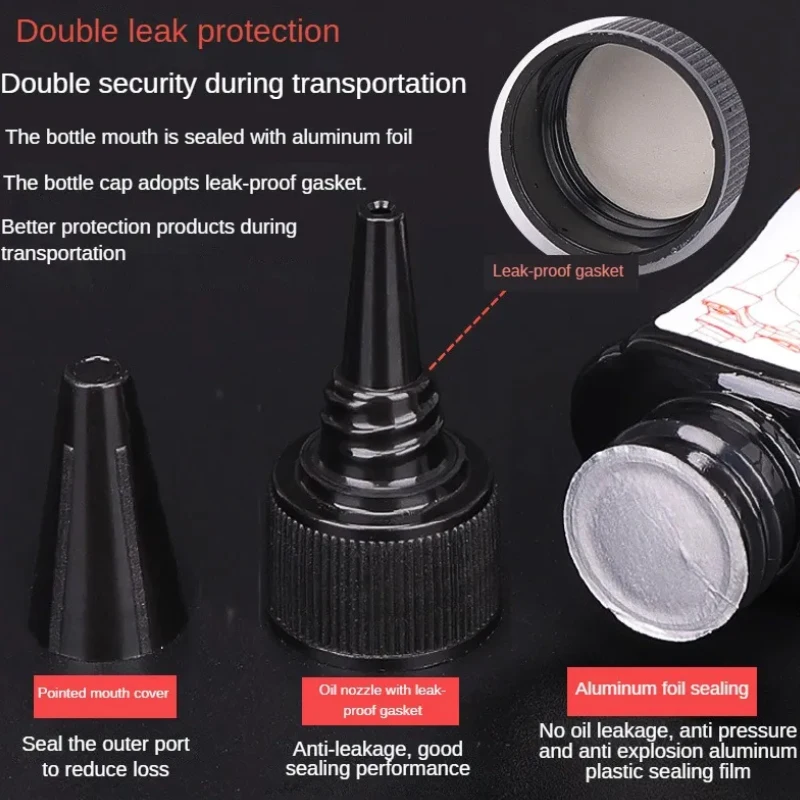 Double leak protection

Double security during transportation

The bottle mouth is sealed with aluminum foil

The bottle cap adopts leak-proof gasket.

Better protection products during transportation

Leak-proof gasket

Pointed mouth cover

Seal the outer port to reduce loss

Oil nozzle with leak-proof gasket

Anti-leakage, good sealing performance

Aluminum foil sealing

No oil leakage, anti pressure and anti explosion aluminum plastic sealing film