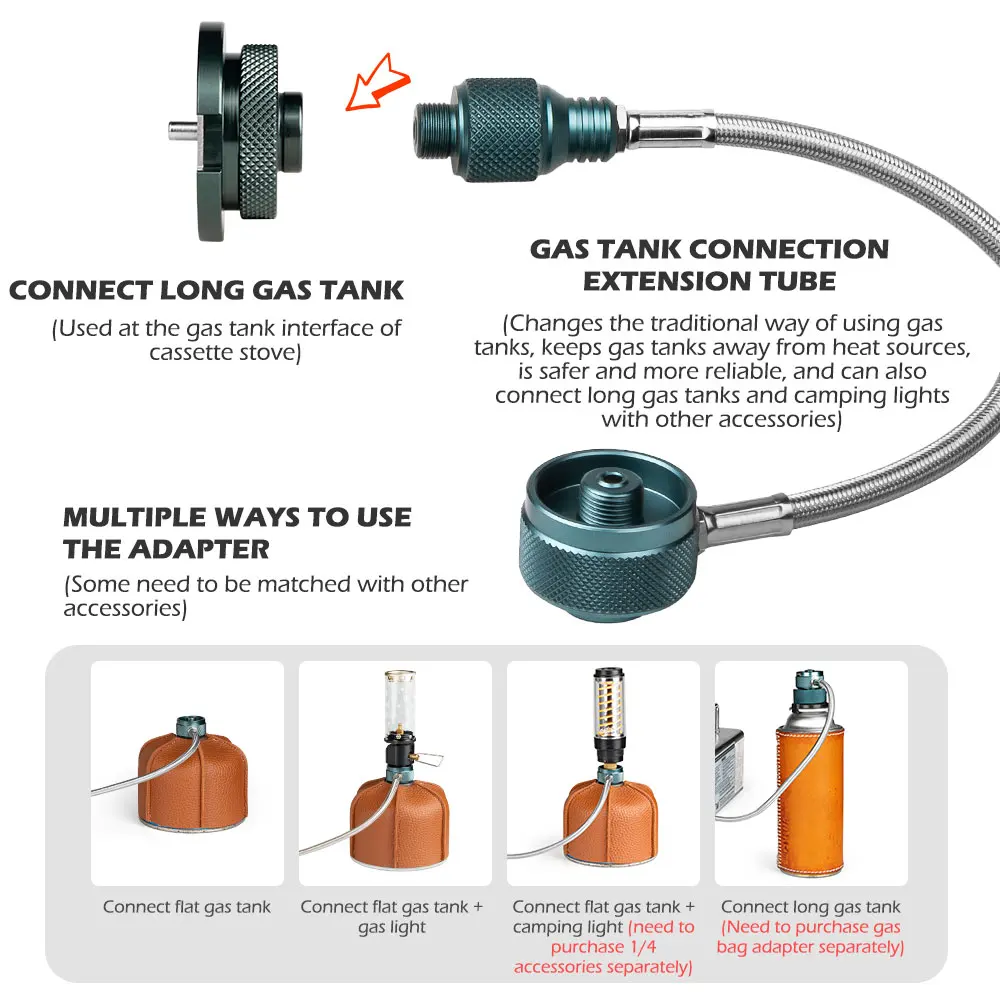 CONNECT LONG GAS TANK
(Used at the gas tank interface of cassette stove)

GAS TANK CONNECTION EXTENSION TUBE
(Changes the traditional way of using gas tanks, keeps gas tanks away from heat sources, is safer and more reliable, and can also connect long gas tanks and camping lights with other accessories)

MULTIPLE WAYS TO USE THE ADAPTER
(Some need to be matched with other accessories)

Connect flat gas tank

Connect flat gas tank + gas light

Connect flat gas tank + camping light (need to purchase 1/4 accessories separately)

Connect long gas tank (Need to purchase gas bag adapter separately)