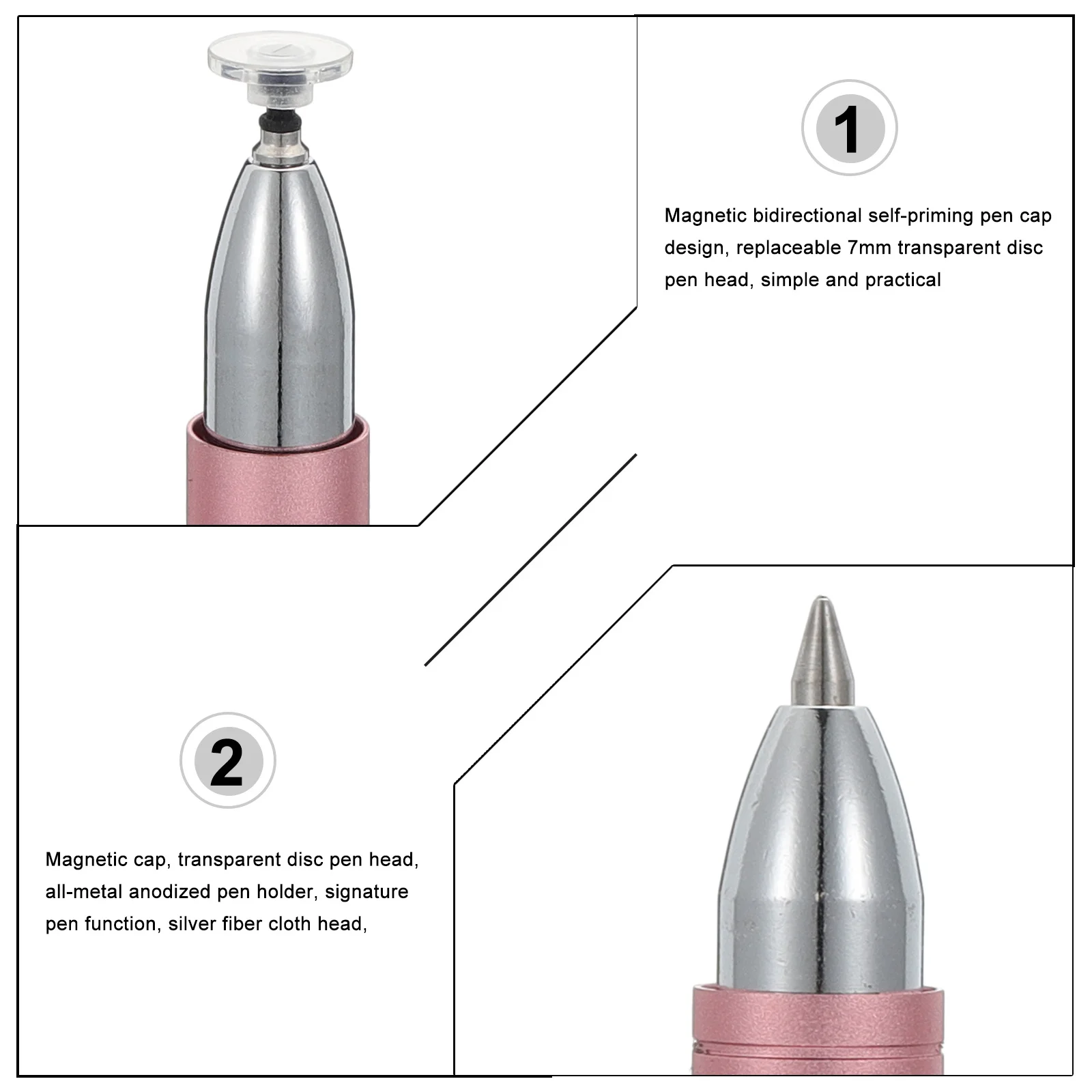 1

Magnetic bidirectional self-priming pen cap design, replaceable 7mm transparent disc pen head, simple and practical

2

Magnetic cap, transparent disc pen head, all-metal anodized pen holder, signature pen function, silver fiber cloth head,