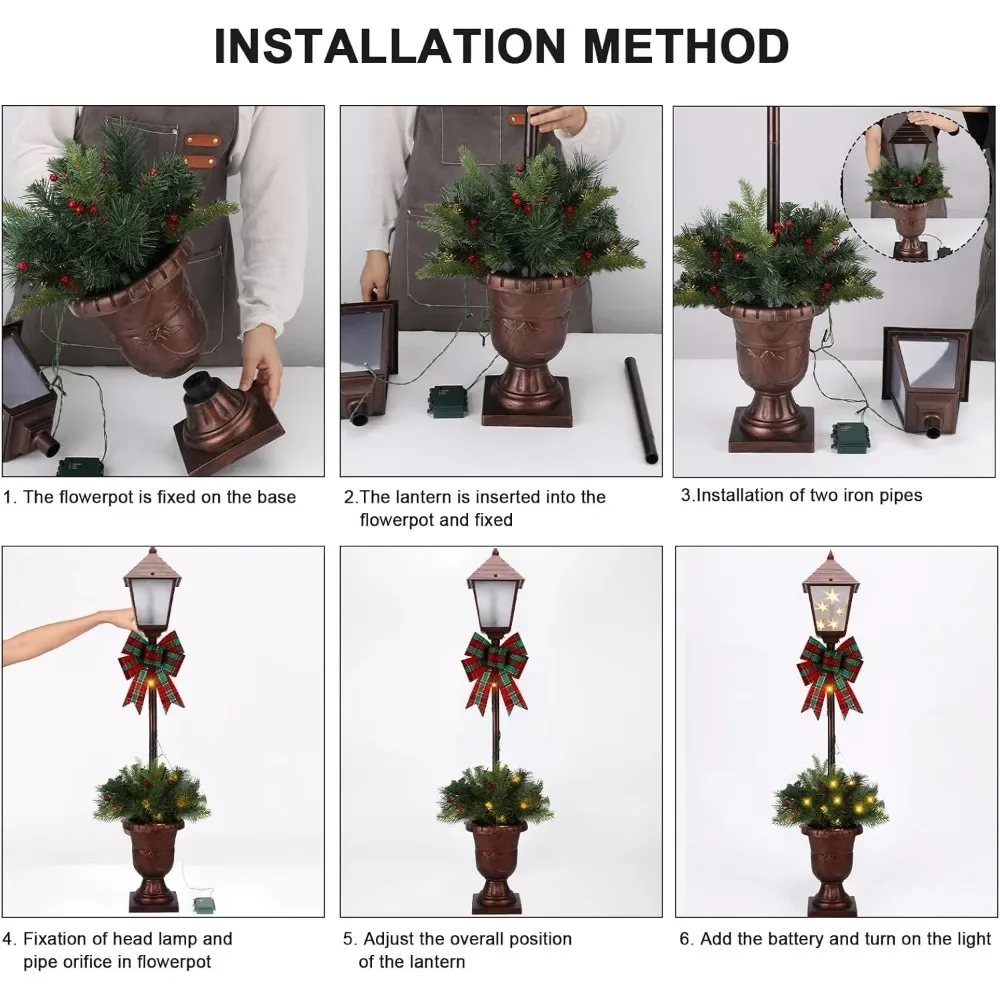 INSTALLATION METHOD

1. The flowerpot is fixed on the base

2.The lantern is inserted into the flowerpot and fixed

3.Installation of two iron pipes

4. Fixation of head lamp and pipe orifice in flowerpot

5. Adjust the overall position of the lantern

6. Add the battery and turn on the light