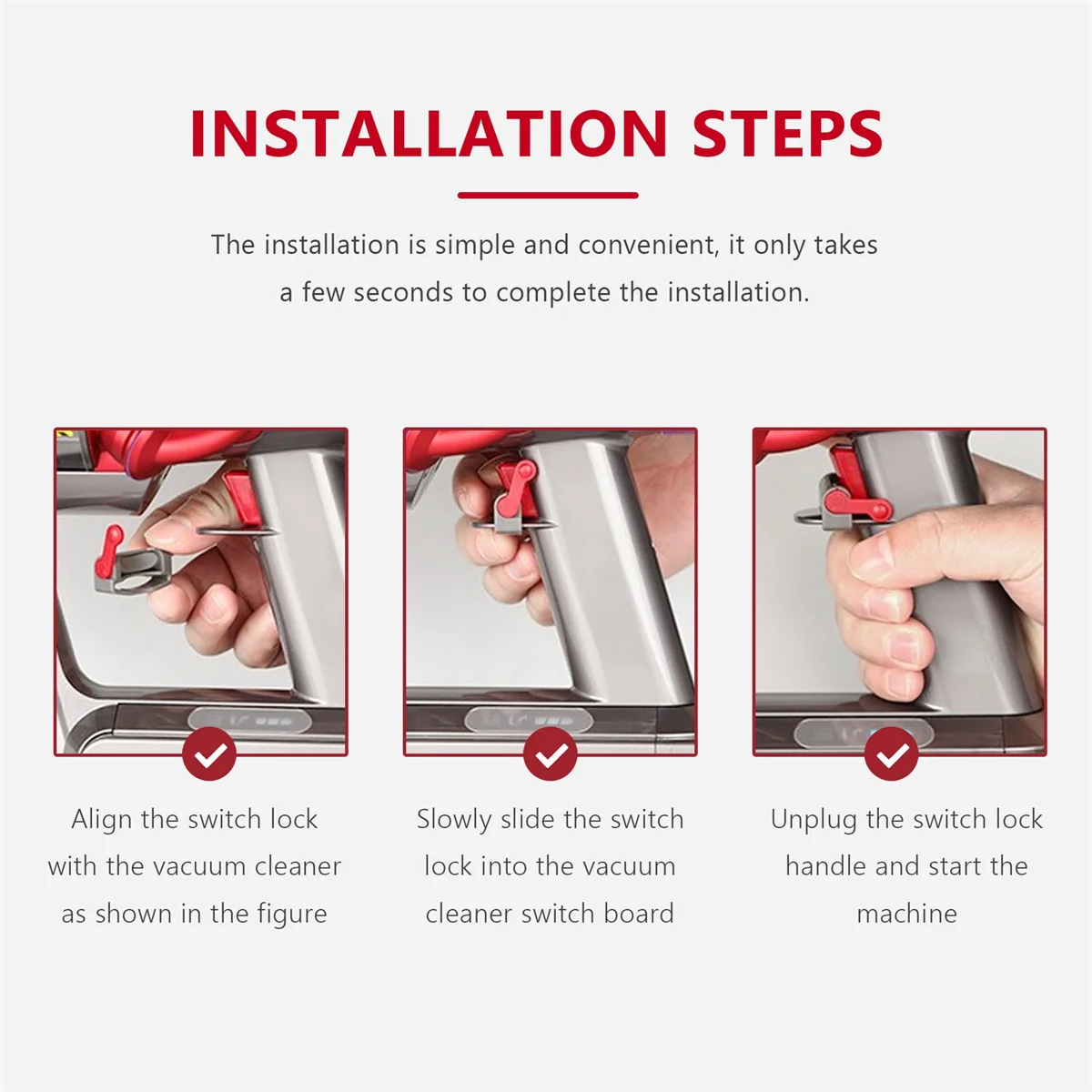 INSTALLATION STEPS

The installation is simple and convenient, it only takes a few seconds to complete the installation.

Align the switch lock with the vacuum cleaner as shown in the figure

Slowly slide the switch lock into the vacuum cleaner switch board

Unplug the switch lock handle and start the machine