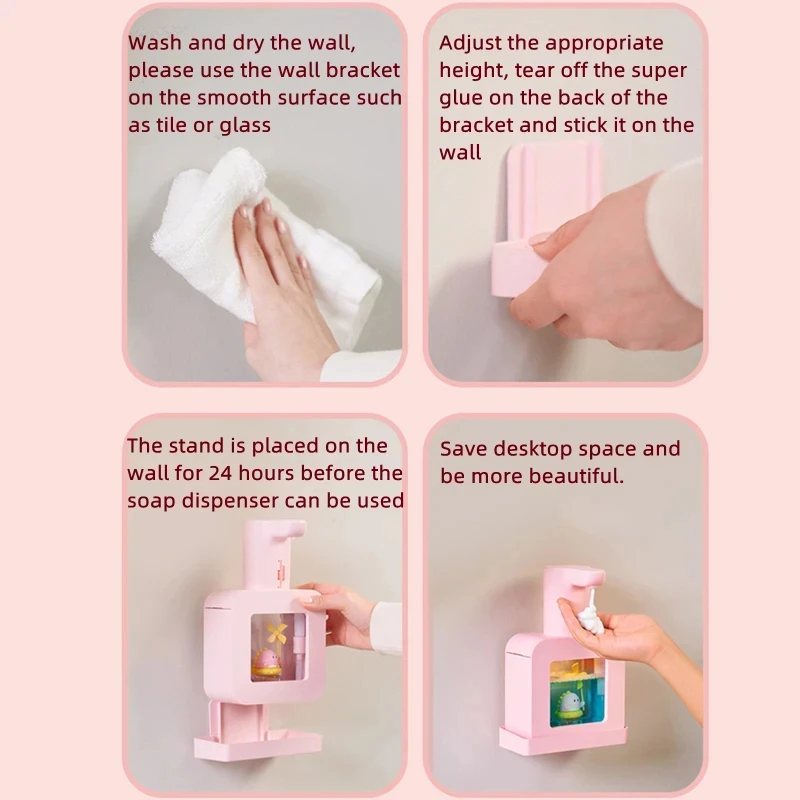 Wash and dry the wall, please use the wall bracket on the smooth surface such as tile or glass

Adjust the appropriate height, tear off the super glue on the back of the bracket and stick it on the wall

The stand is placed on the wall for 24 hours before the soap dispenser can be used

Save desktop space and be more beautiful.