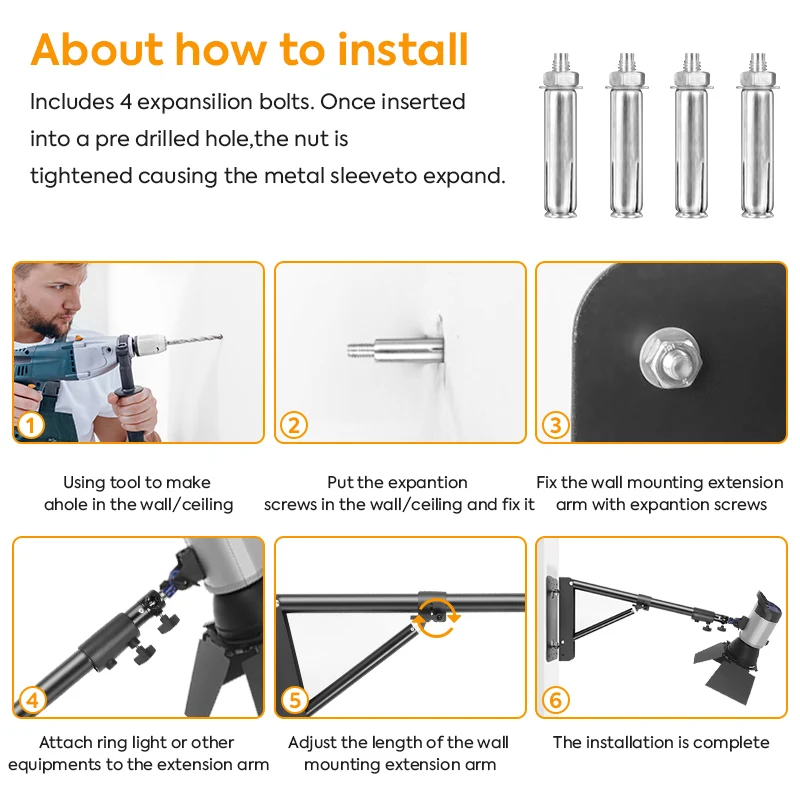 About how to install

Includes 4 expansilion bolts. Once inserted into a pre drilled hole,the nut is tightened causing the metal sleeveto expand.

1

Using tool to make ahole in the wall/ceiling

2

Put the expantion screws in the wall/ceiling and fix it

3

Fix the wall mounting extension arm with expantion screws

4

Attach ring light or other equipments to the extension arm

5

Adjust the length of the wall mounting extension arm

6

The installation is complete