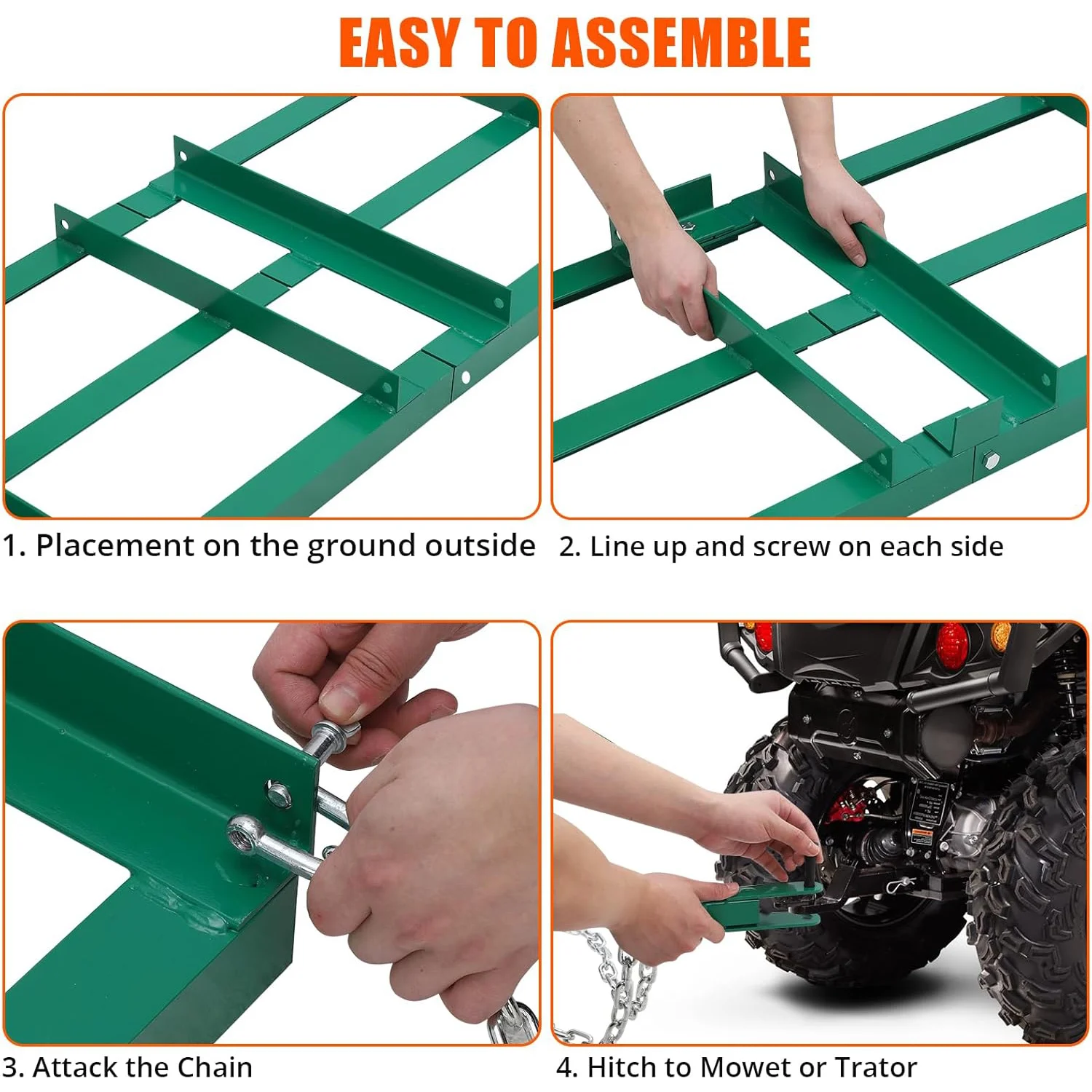 EASY TO ASSEMBLE

1. Placement on the ground outside

2. Line up and screw on each side

3. Attack the Chain

4. Hitch to Mowet or Trator