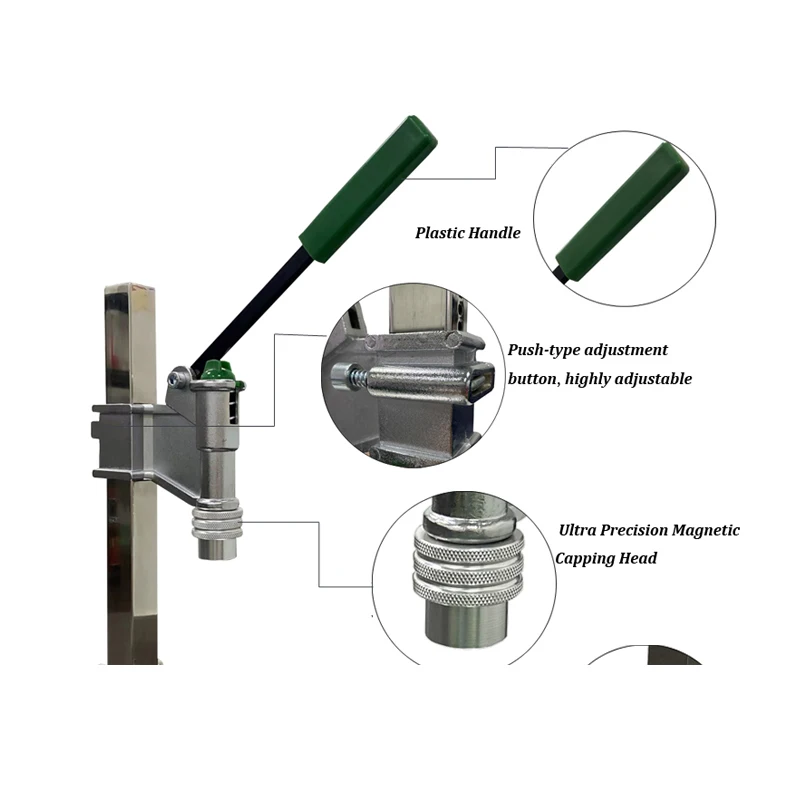 Plastic Handle

Push-type adjustment button, highly adjustable

Ultra Precision Magnetic Capping Head