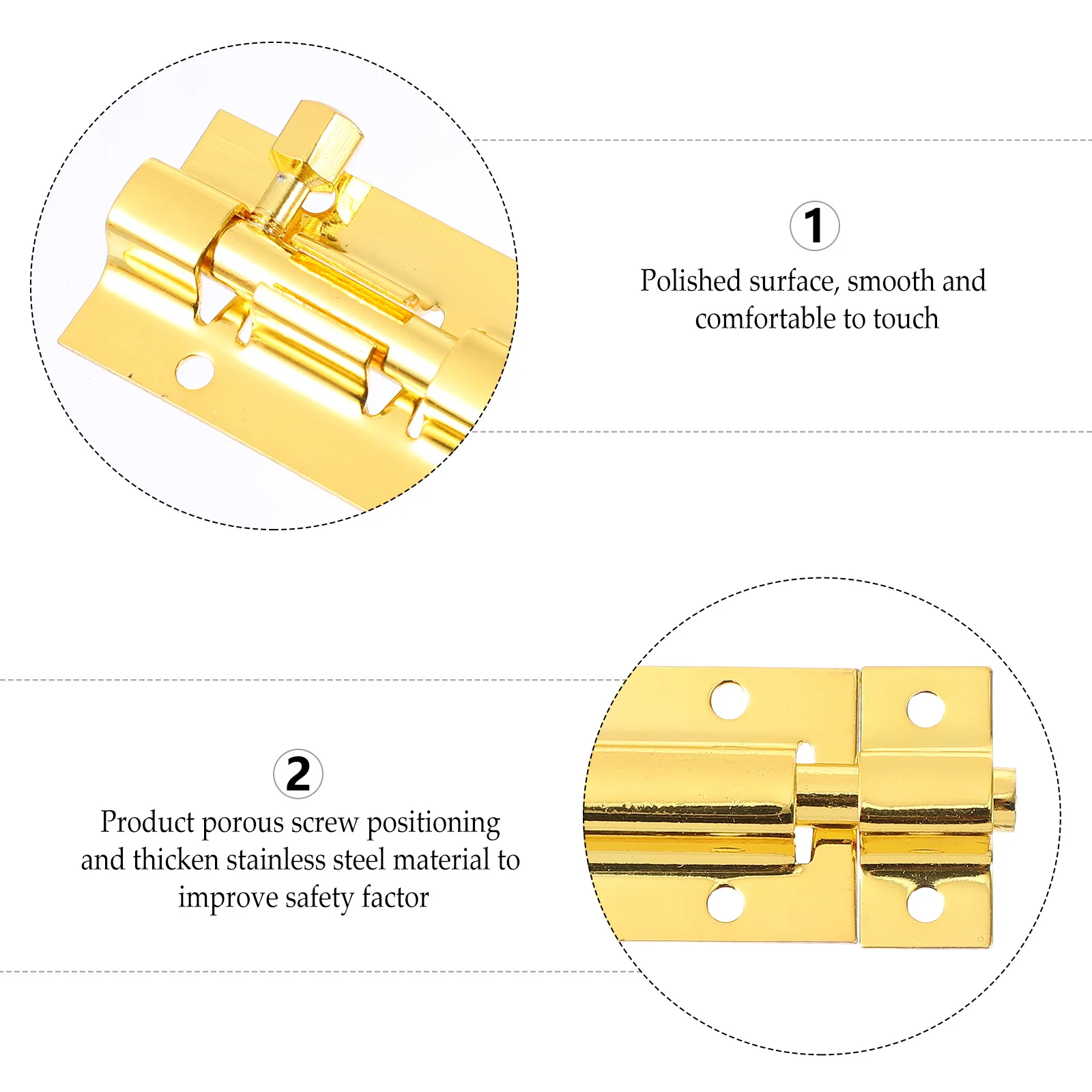 1

Polished surface, smooth and comfortable to touch

2

Product porous screw positioning and thicken stainless steel material to improve safety factor