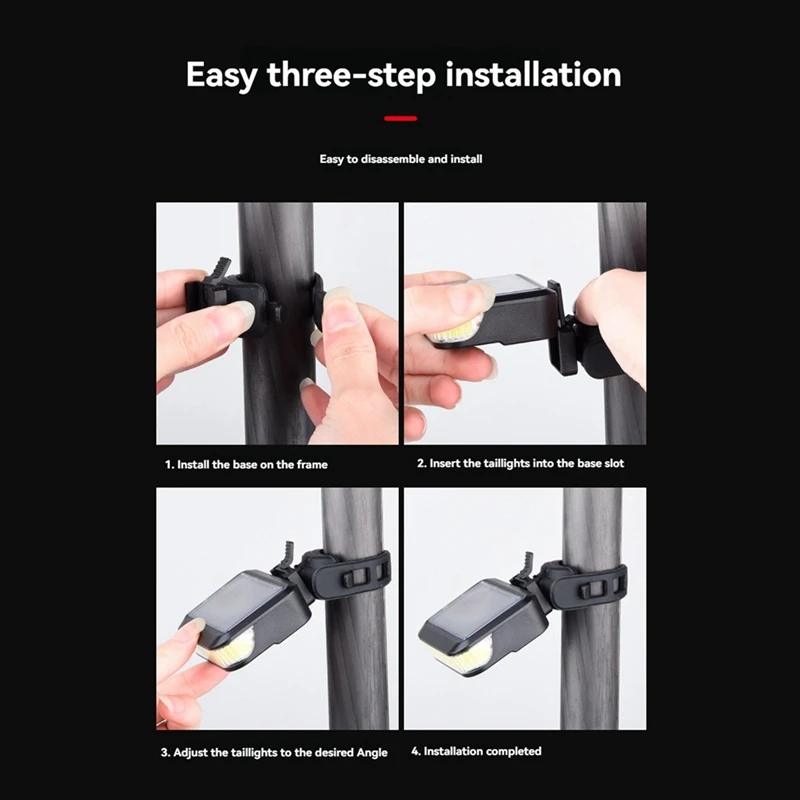 Easy three-step installation

Easy to disassemble and install

1. Install the base on the frame

2. Insert the taillights into the base slot

3. Adjust the taillights to the desired Angle

4. Installation completed