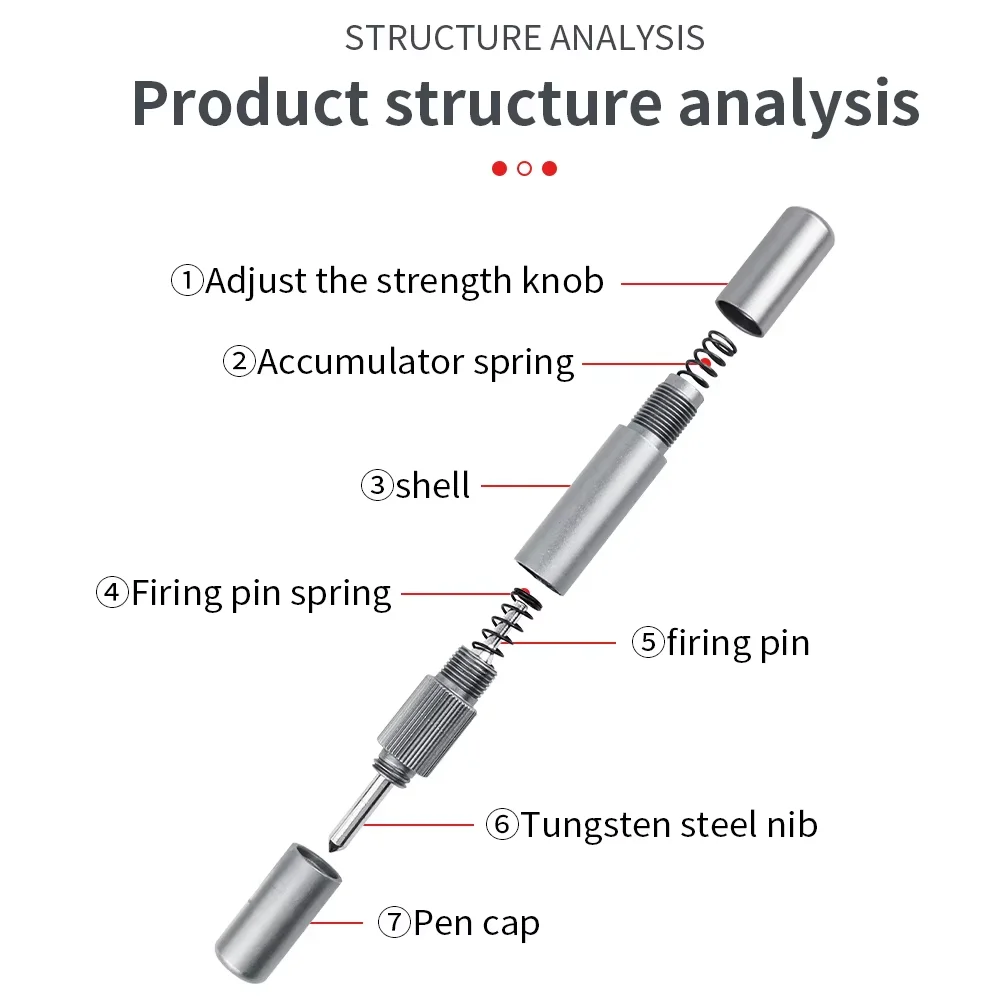 STRUCTURE ANALYSIS

Product structure analysis

①Adjust the strength knob

②Accumulator spring

③shell

④Firing pin spring

⑤firing pin

⑥Tungsten steel nib

⑦Pen cap