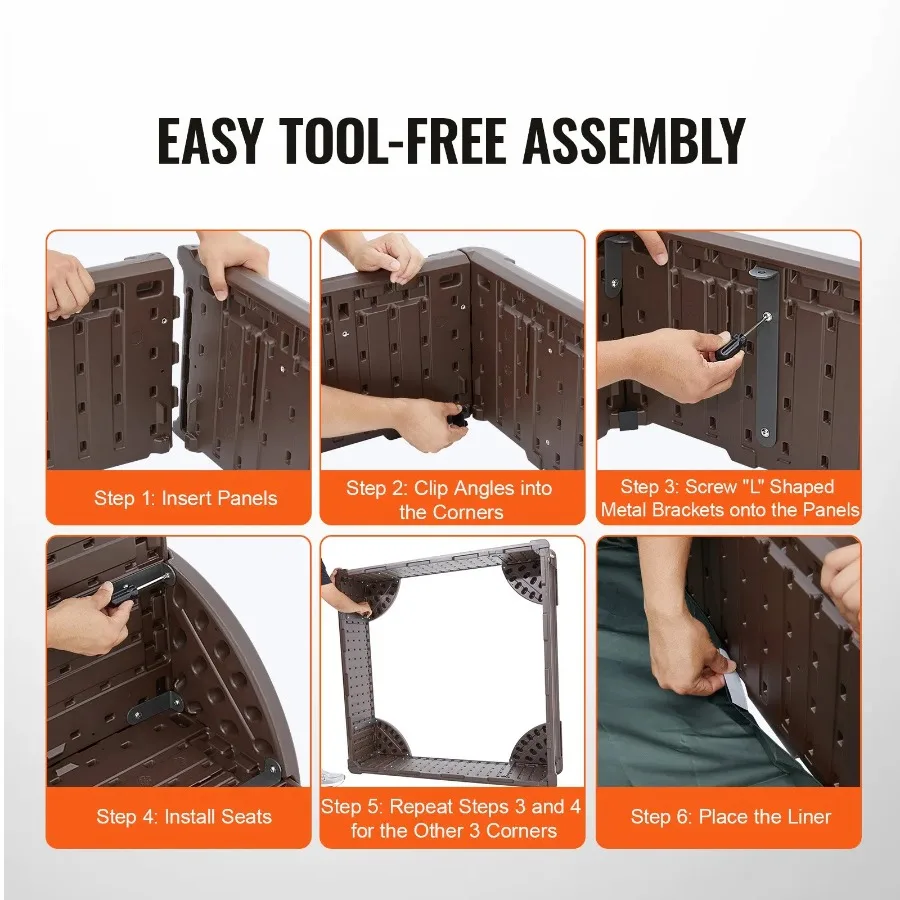 EASY TOOL-FREE ASSEMBLY

Step 1: Insert Panels

Step 2: Clip Angles into the Corners

Step 3: Screw "L" Shaped Metal Brackets onto the Panels

Step 4: Install Seats

Step 5: Repeat Steps 3 and 4 for the Other 3 Corners

Step 6: Place the Liner