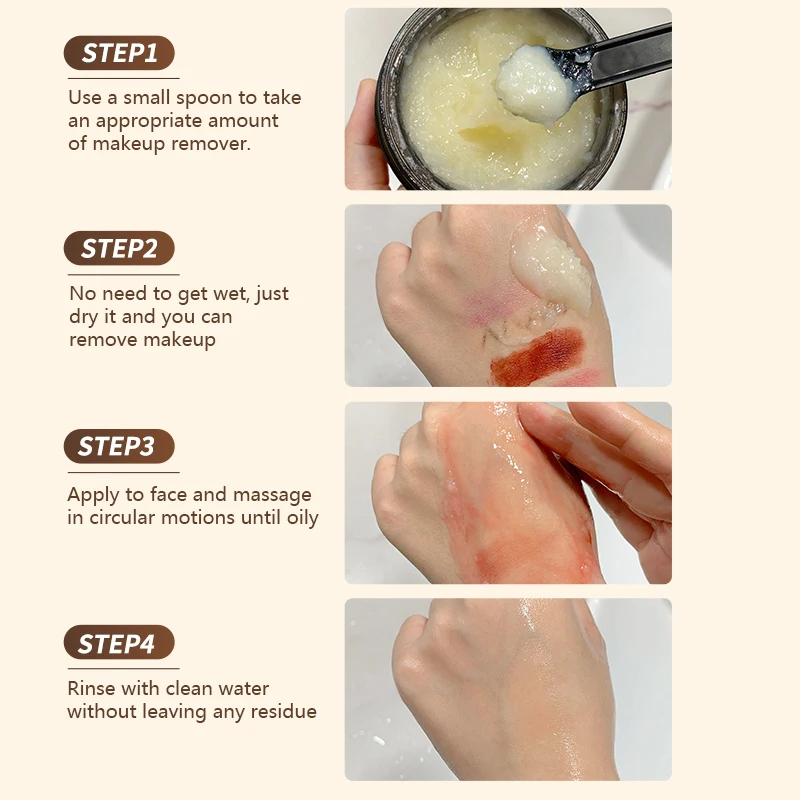 STEP1

Use a small spoon to take an appropriate amount of makeup remover.

STEP2

No need to get wet, just dry it and you can remove makeup

STEP3

Apply to face and massage in circular motions until oily

STEP4

Rinse with clean water without leaving any residue