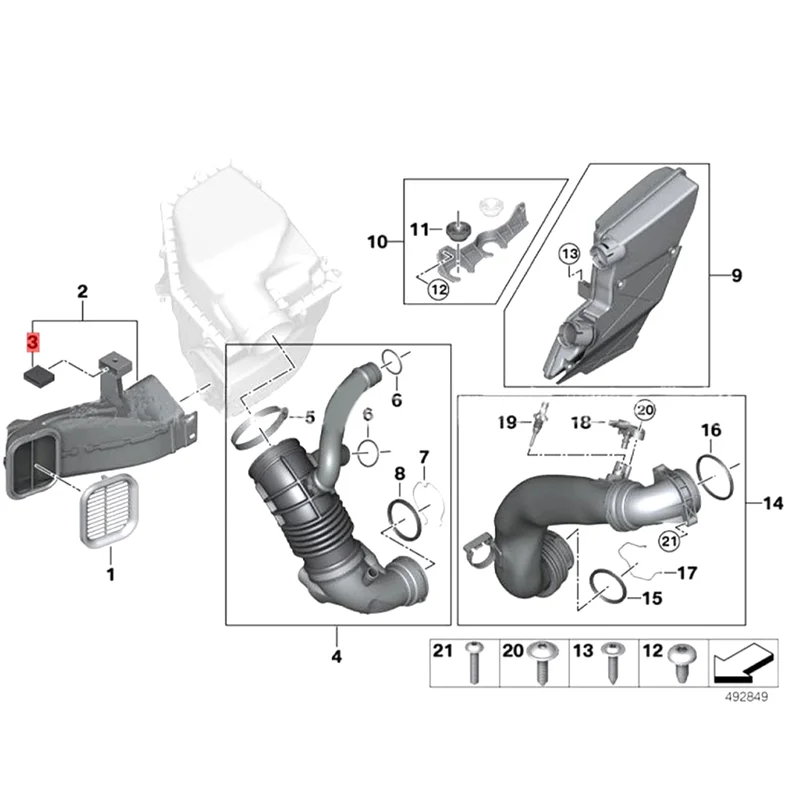 2
3
1
10
11
12
13
9
5
6
6
7
8
4
19
18
20
16
14
21
17
15
21
20
13
12
492849