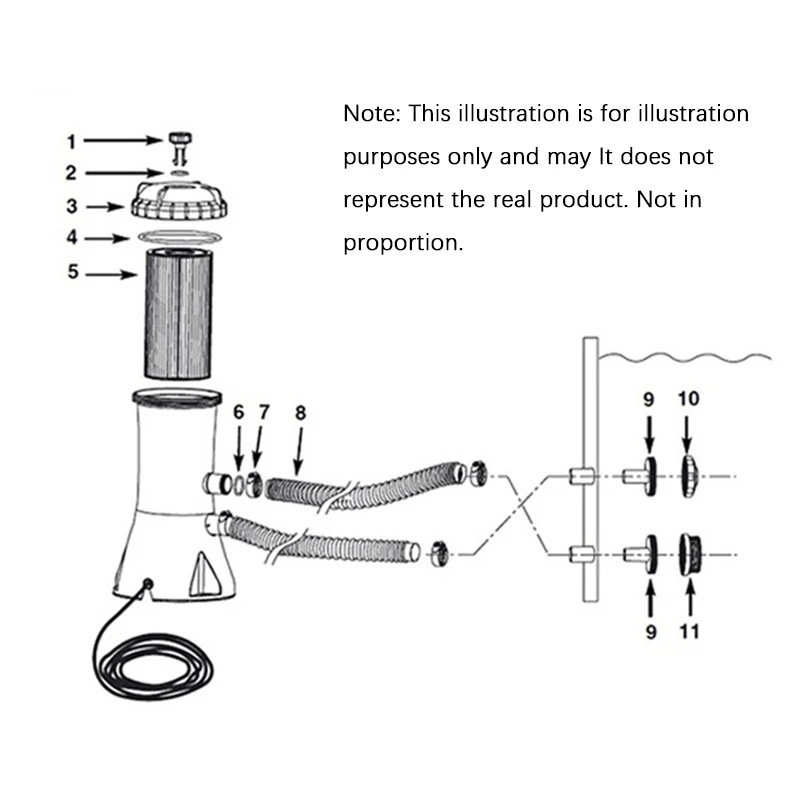 Note: This illustration is for illustration purposes only and may It does not represent the real product. Not in proportion.

1
2
3
4
5
6
7
8
9
10
9
11