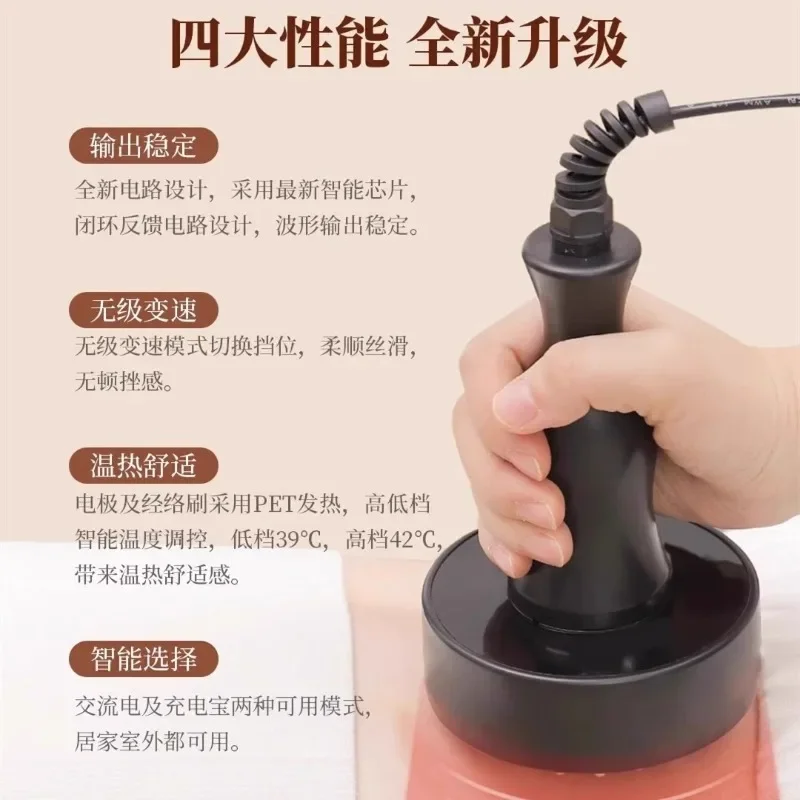 四大性能 全新升级

输出稳定

全新电路设计，采用最新智能芯片，闭环反馈电路设计，波形输出稳定。

无级变速

无级变速模式切换挡位，柔顺丝滑，无顿挫感。

温热舒适

电极及经络刷采用PET发热，高低档智能温度调控，低档39℃，高档42℃，带来温热舒适感。

智能选择

交流电及充电宝两种可用模式，居家室外都可用。