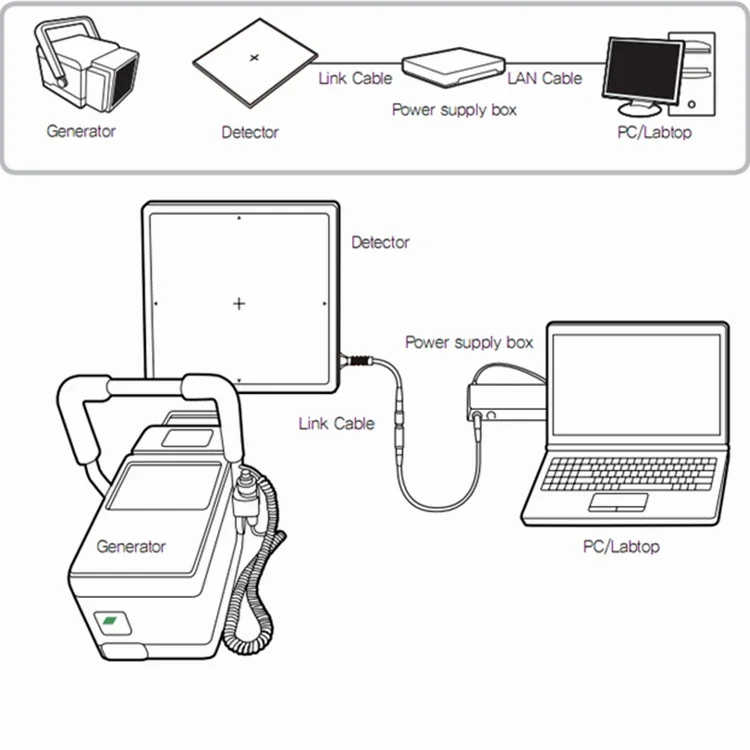 Generator
Detector
Link Cable
Power supply box
LAN Cable
PC/Labtop

Detector
Power supply box
Link Cable
Generator
PC/Labtop