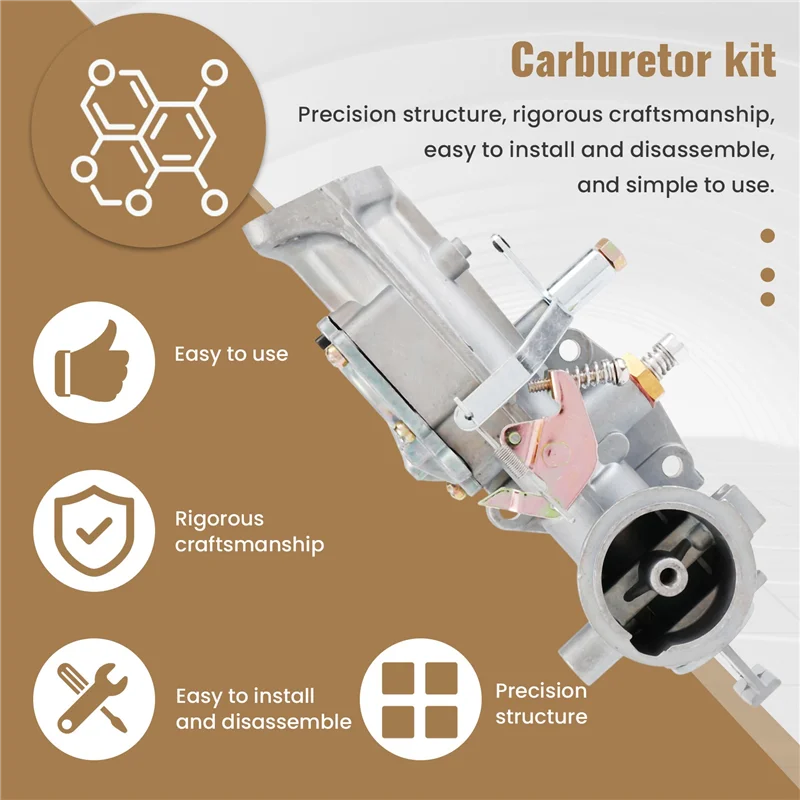 Carburetor kit

Precision structure, rigorous craftsmanship, easy to install and disassemble, and simple to use.

Easy to use

Rigorous craftsmanship

Easy to install and disassemble

Precision structure