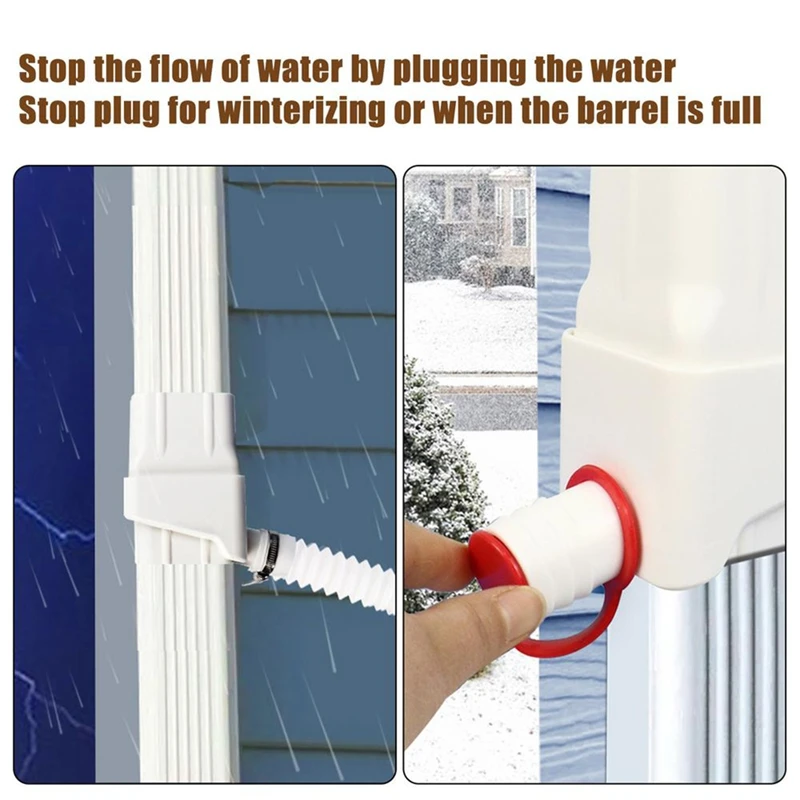 Stop the flow of water by plugging the water
Stop plug for winterizing or when the barrel is full