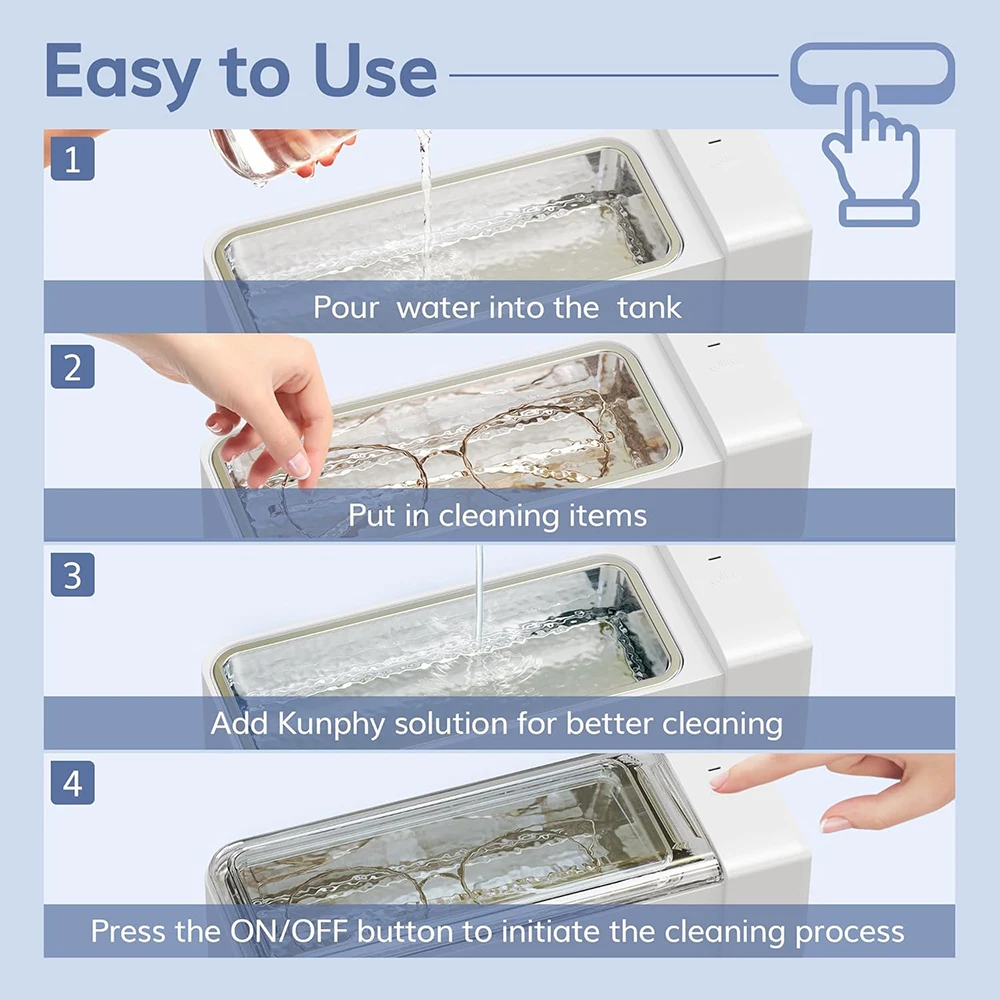 Easy to Use

1

Pour water into the tank

2

Put in cleaning items

3

Add Kunphy solution for better cleaning

4

Press the ON/OFF button to initiate the cleaning process