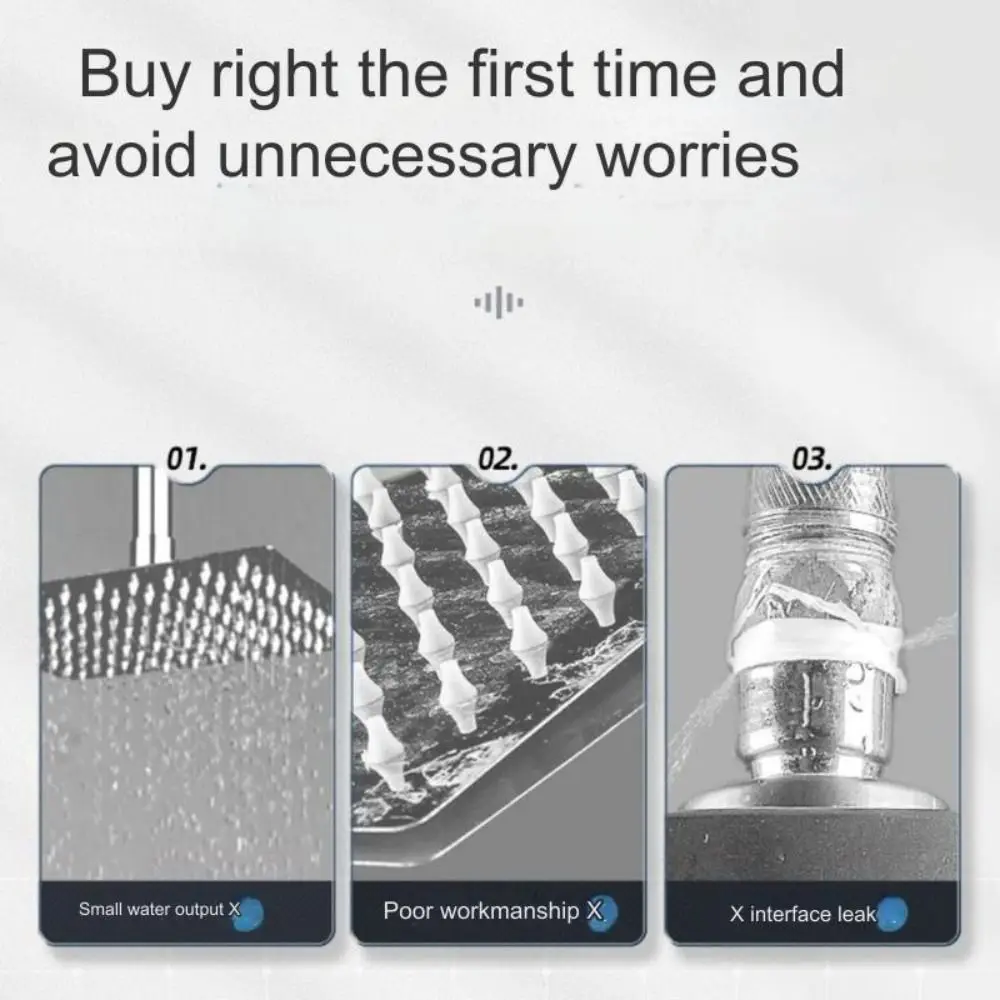 Buy right the first time and avoid unnecessary worries

01.

Small water output X

02.

Poor workmanship X

03.

X interface leak