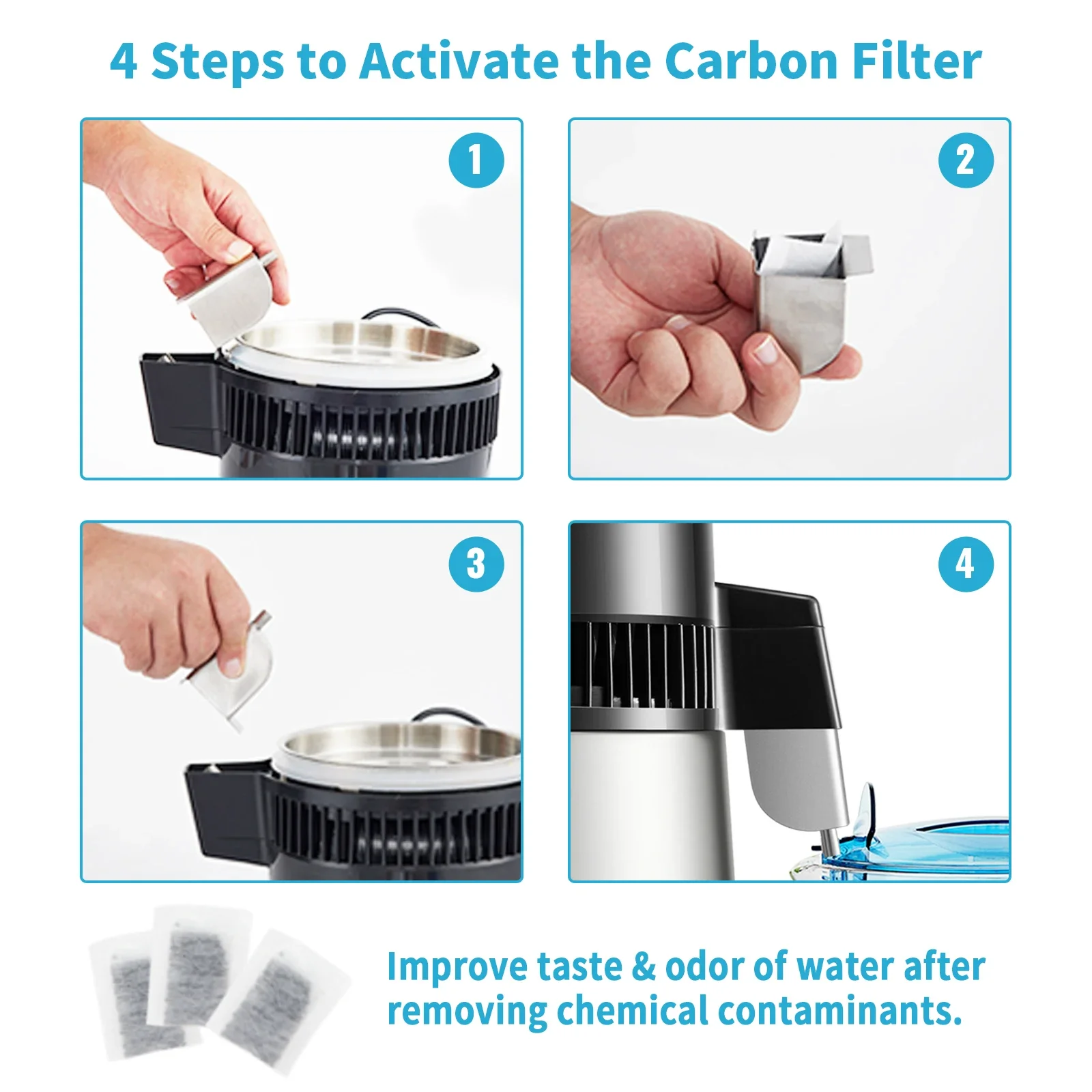 4 Steps to Activate the Carbon Filter

1

2

3

4

Improve taste & odor of water after removing chemical contaminants.