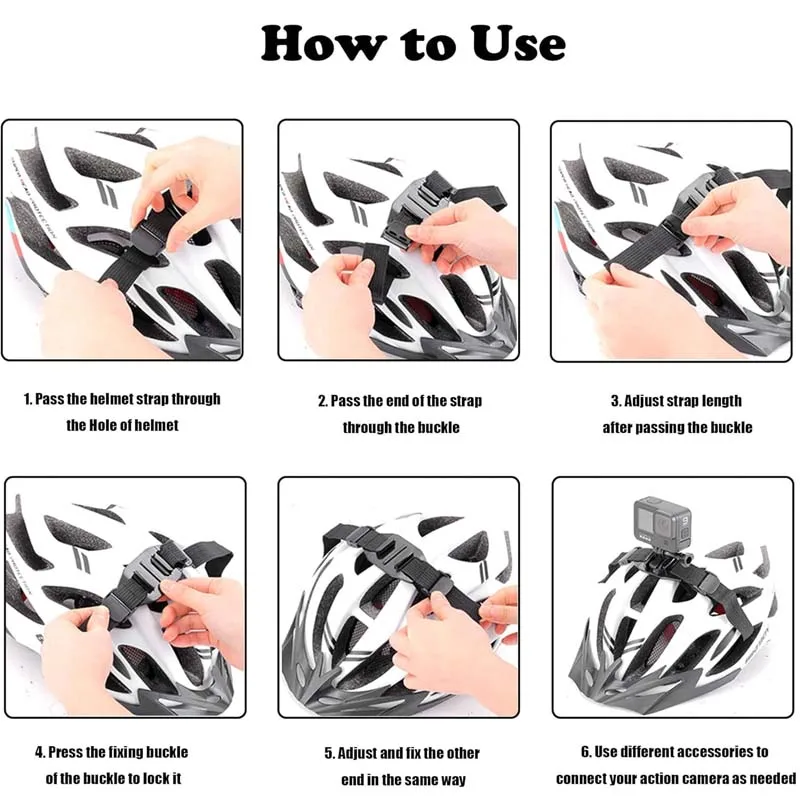 How to Use

1. Pass the helmet strap through the Hole of helmet

2. Pass the end of the strap through the buckle

3. Adjust strap length after passing the buckle

4. Press the fixing buckle of the buckle to lock it

5. Adjust and fix the other end in the same way

6. Use different accessories to connect your action camera as needed