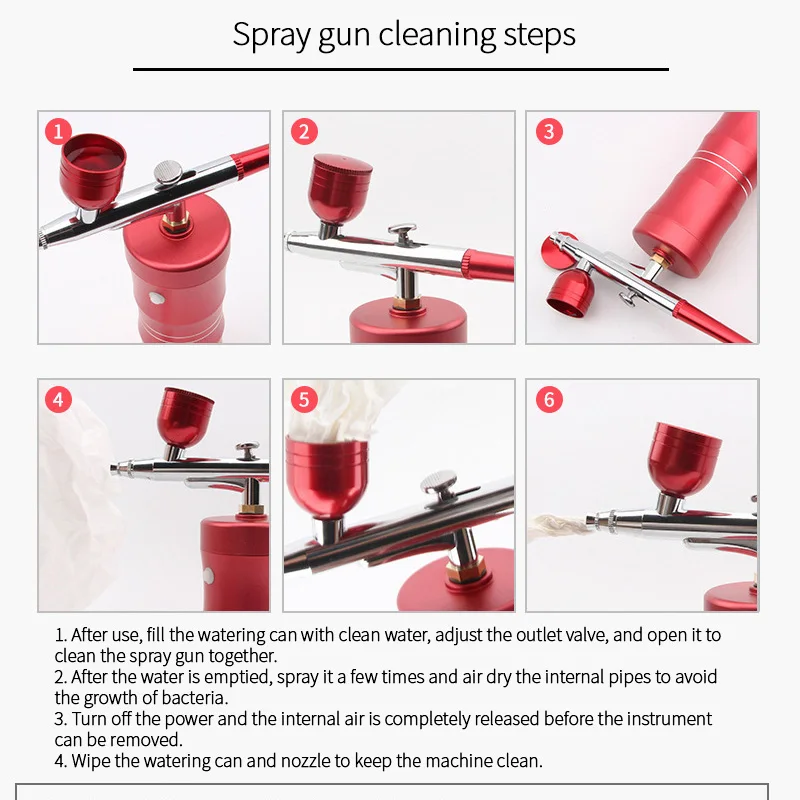 Spray gun cleaning steps

1

2

3

4

5

6

1. After use, fill the watering can with clean water, adjust the outlet valve, and open it to clean the spray gun together.
2. After the water is emptied, spray it a few times and air dry the internal pipes to avoid the growth of bacteria.
3. Turn off the power and the internal air is completely released before the instrument can be removed.
4. Wipe the watering can and nozzle to keep the machine clean.