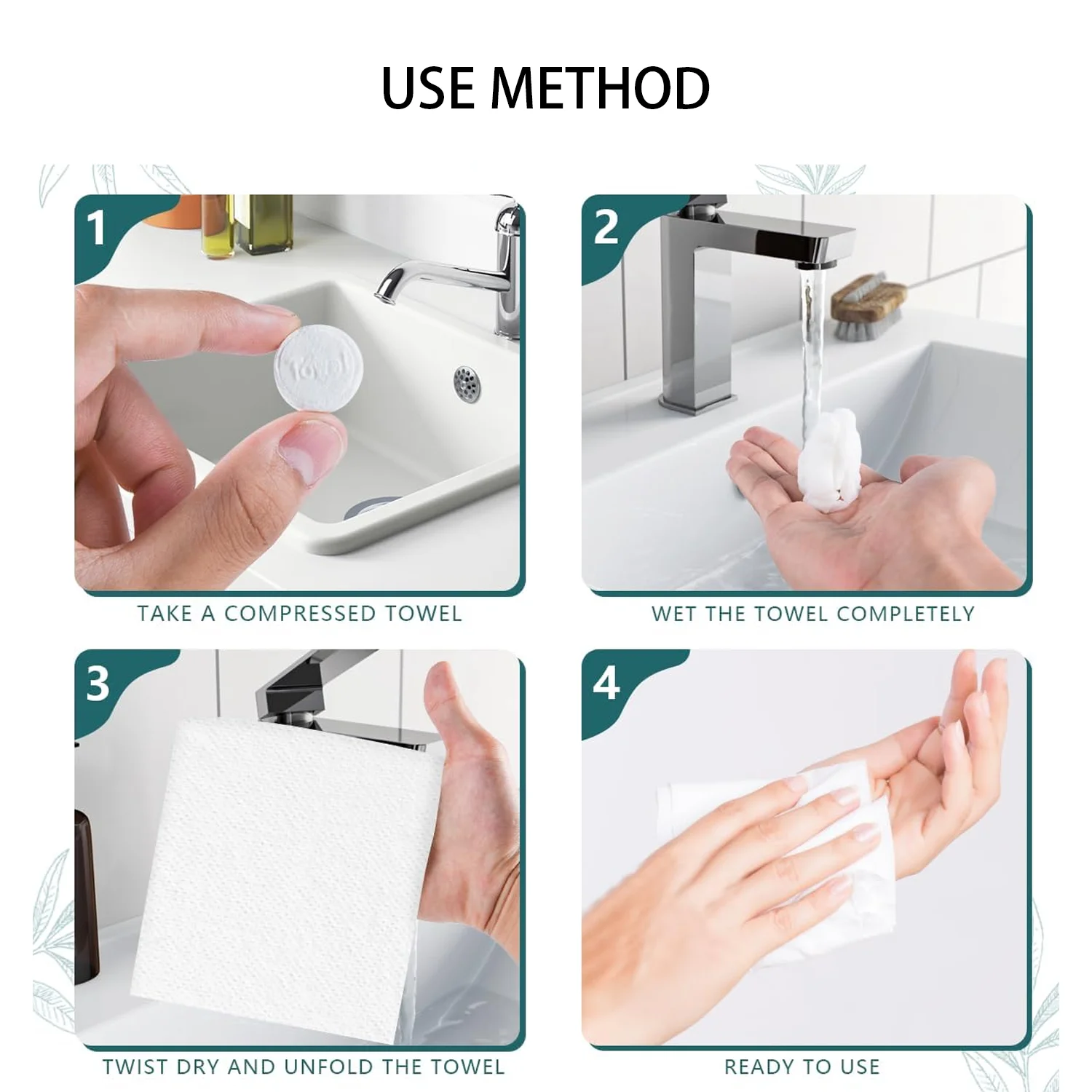 USE METHOD

1

Towel

TAKE A COMPRESSED TOWEL

2

WET THE TOWEL COMPLETELY

3

TWIST DRY AND UNFOLD THE TOWEL

4

READY TO USE