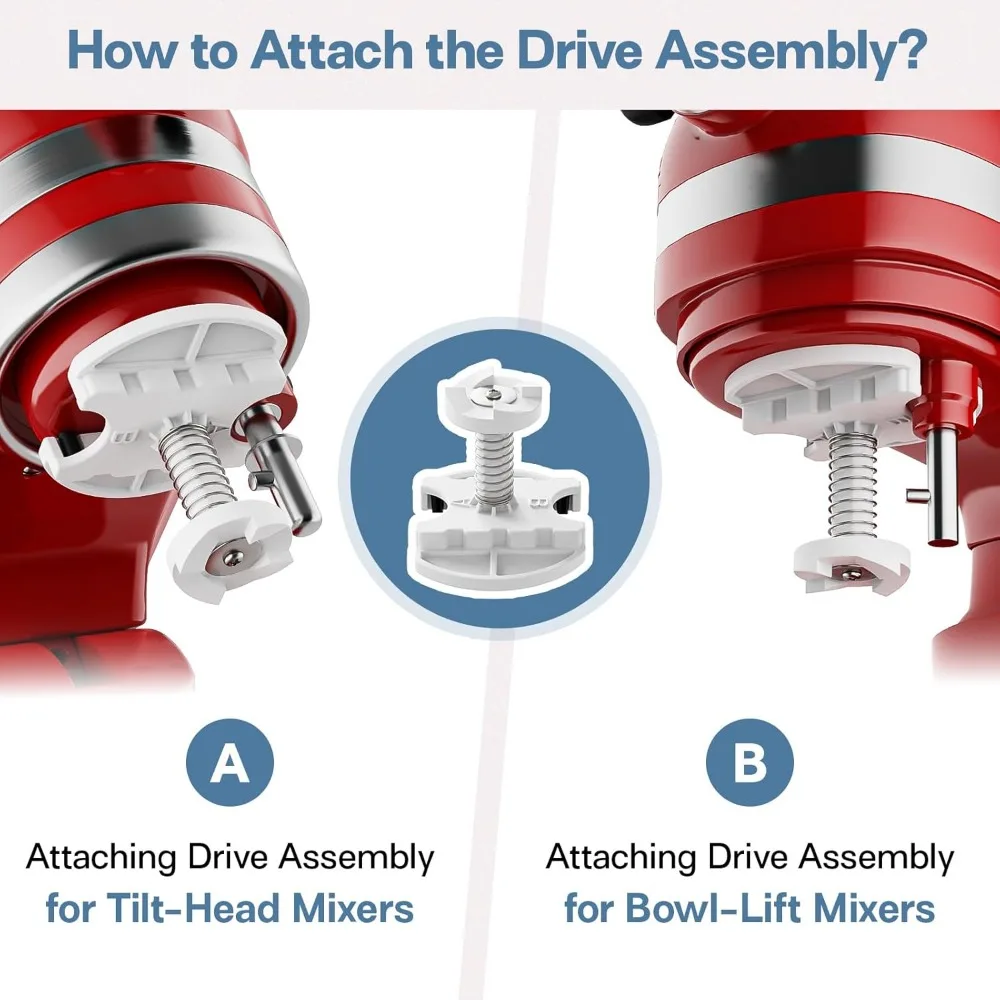 How to Attach the Drive Assembly?

A

Attaching Drive Assembly for Tilt-Head Mixers

B

Attaching Drive Assembly for Bowl-Lift Mixers