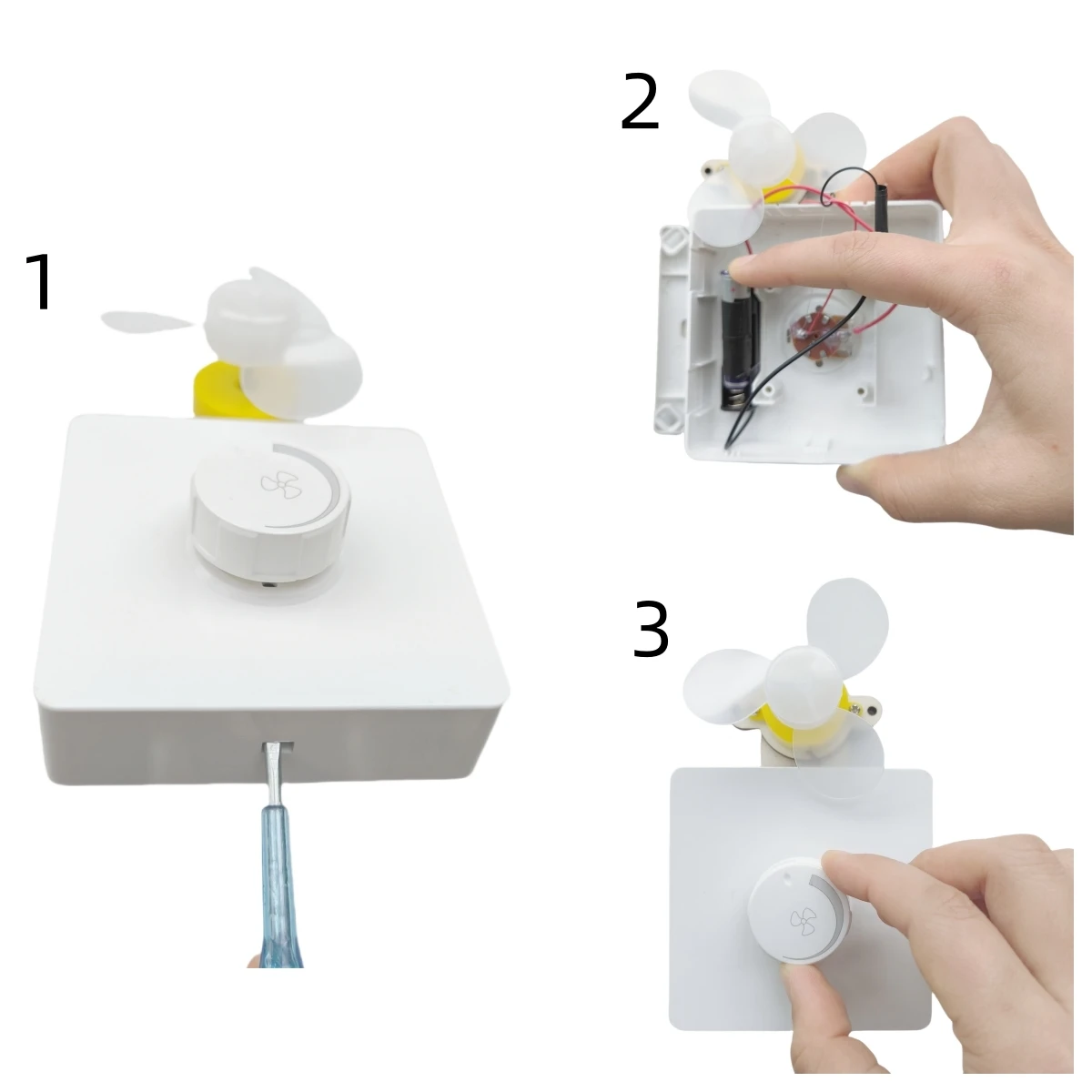 1

2

3