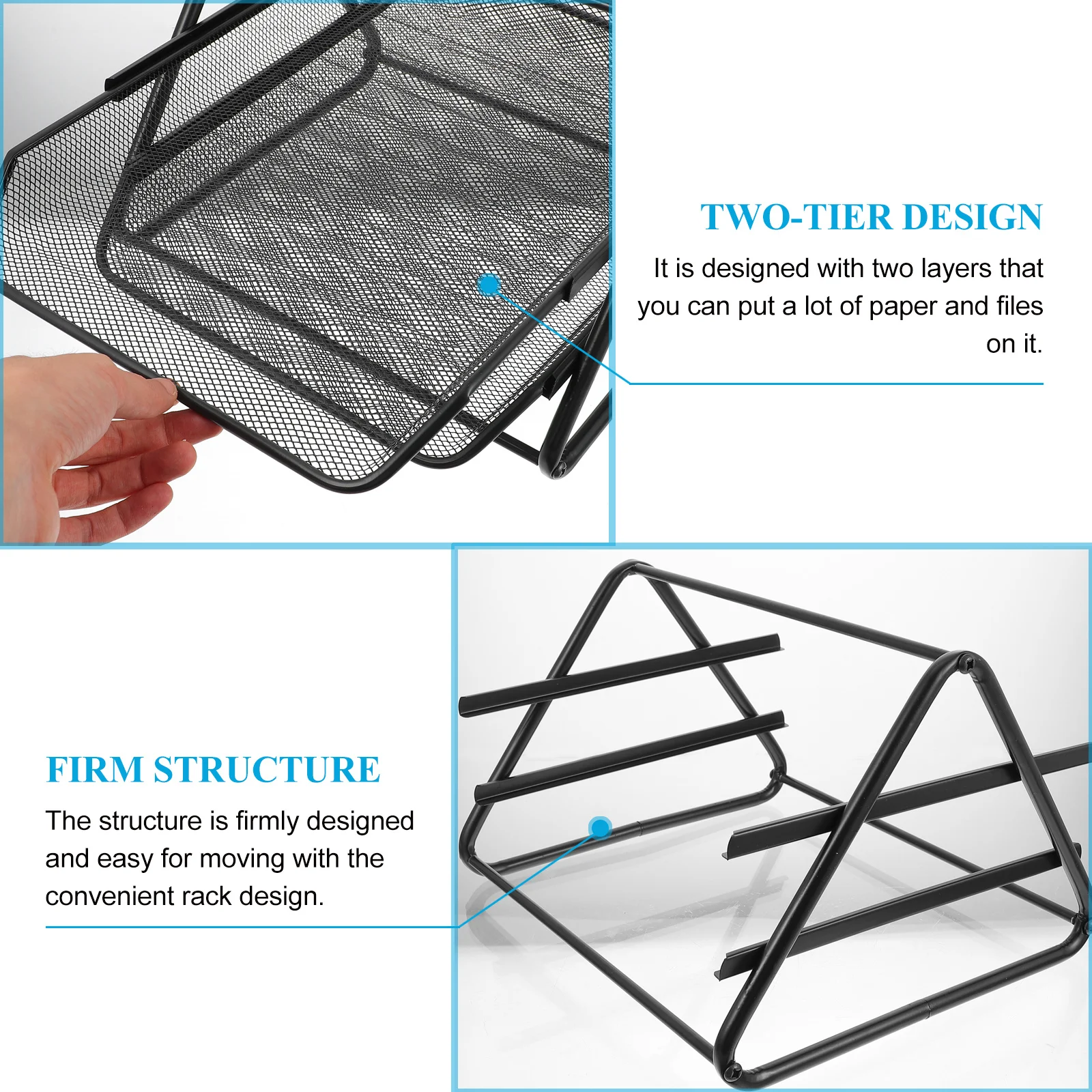 TWO-TIER DESIGN

It is designed with two layers that you can put a lot of paper and files on it.

FIRM STRUCTURE

The structure is firmly designed and easy for moving with the convenient rack design.