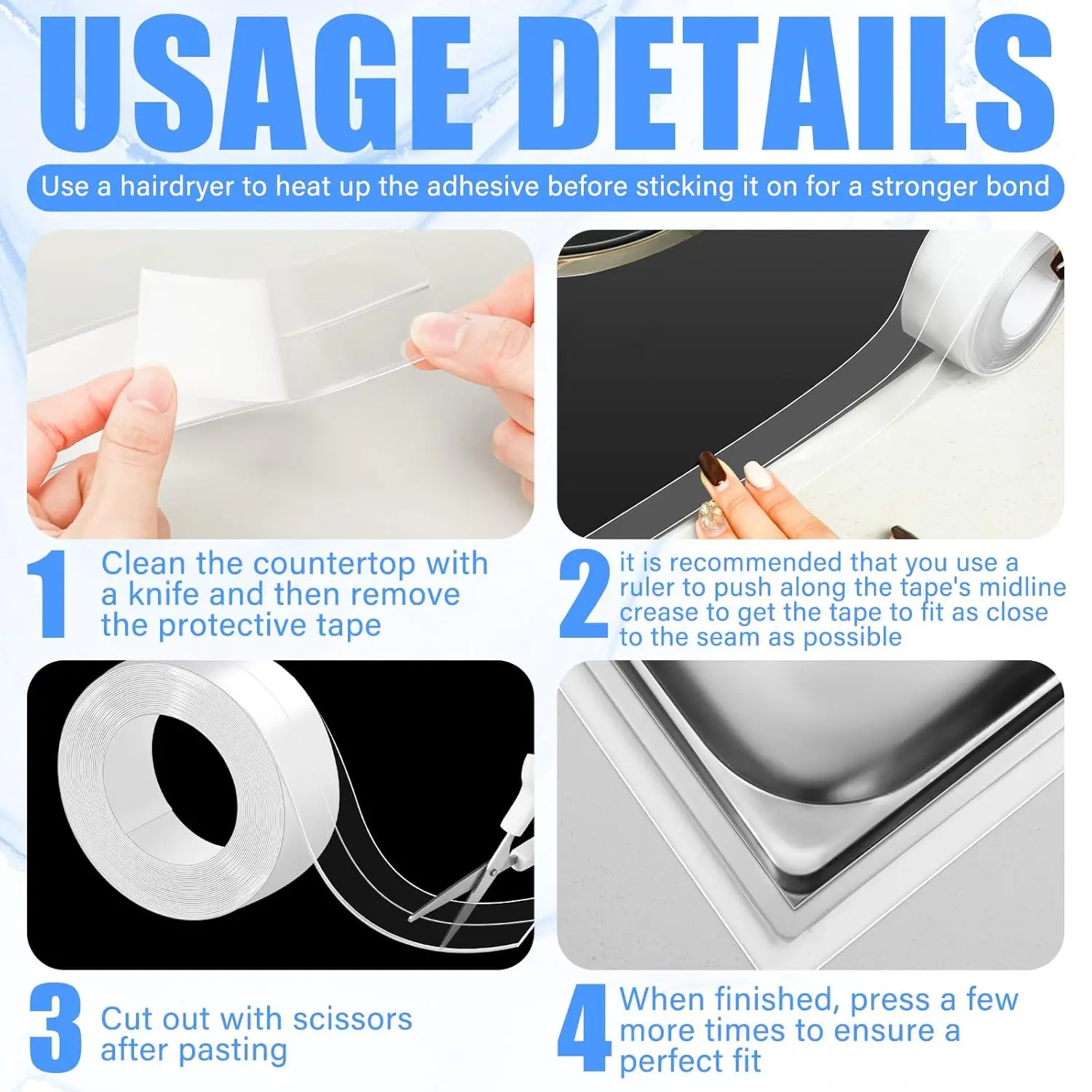 USAGE DETAILS

Use a hairdryer to heat up the adhesive before sticking it on for a stronger bond

1 Clean the countertop with a knife and then remove the protective tape

2 it is recommended that you use a ruler to push along the tape's midline crease to get the tape to fit as close to the seam as possible

3 Cut out with scissors after pasting

4 When finished, press a few more times to ensure a perfect fit