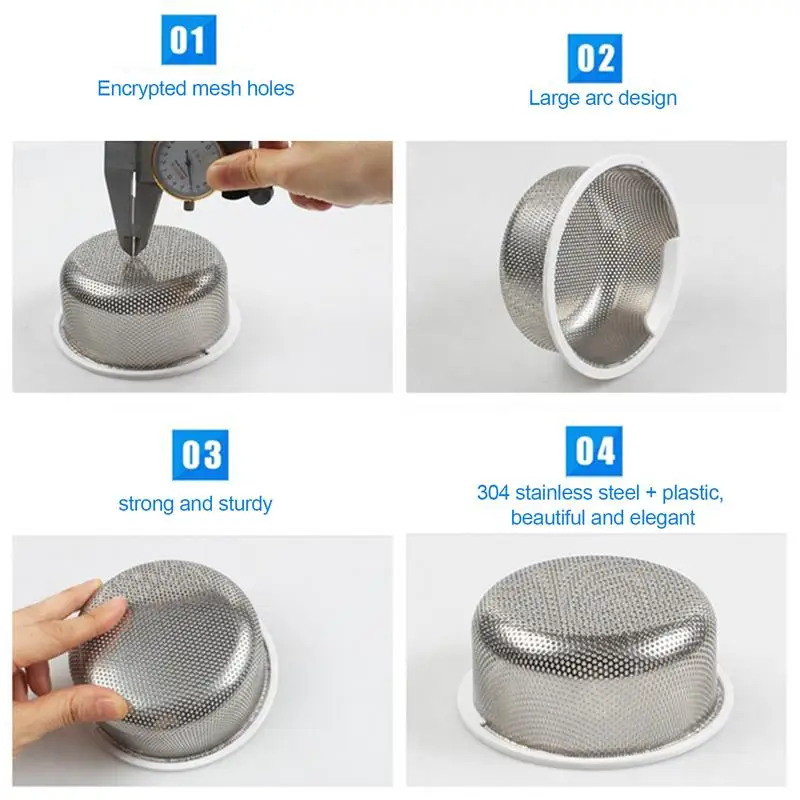 01

Encrypted mesh holes

02

Large arc design

03

strong and sturdy

04

304 stainless steel + plastic, beautiful and elegant