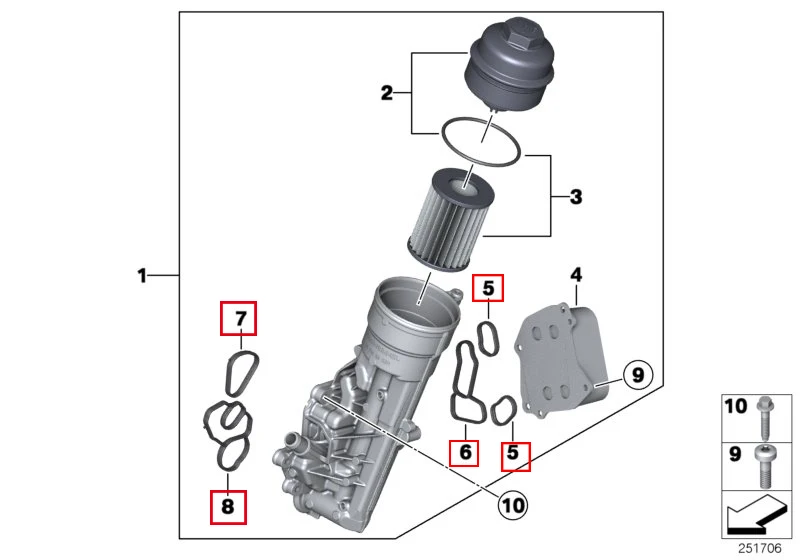 2
3
1
5
4
7
9
6
5
8
10
10
9
251706