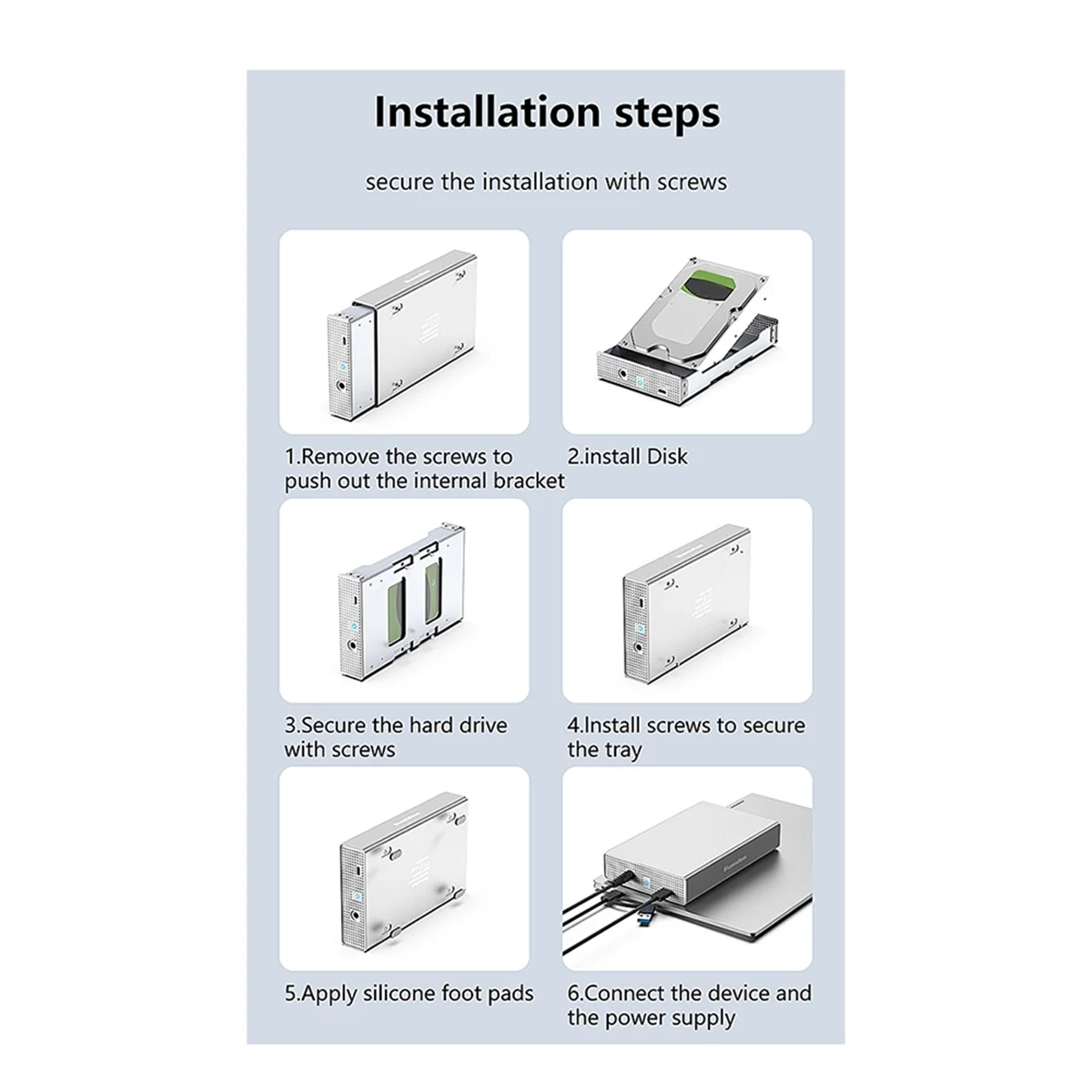 Installation steps

secure the installation with screws

1.Remove the screws to push out the internal bracket

2.install Disk

3.Secure the hard drive with screws

4.Install screws to secure the tray

5.Apply silicone foot pads

6.Connect the device and the power supply