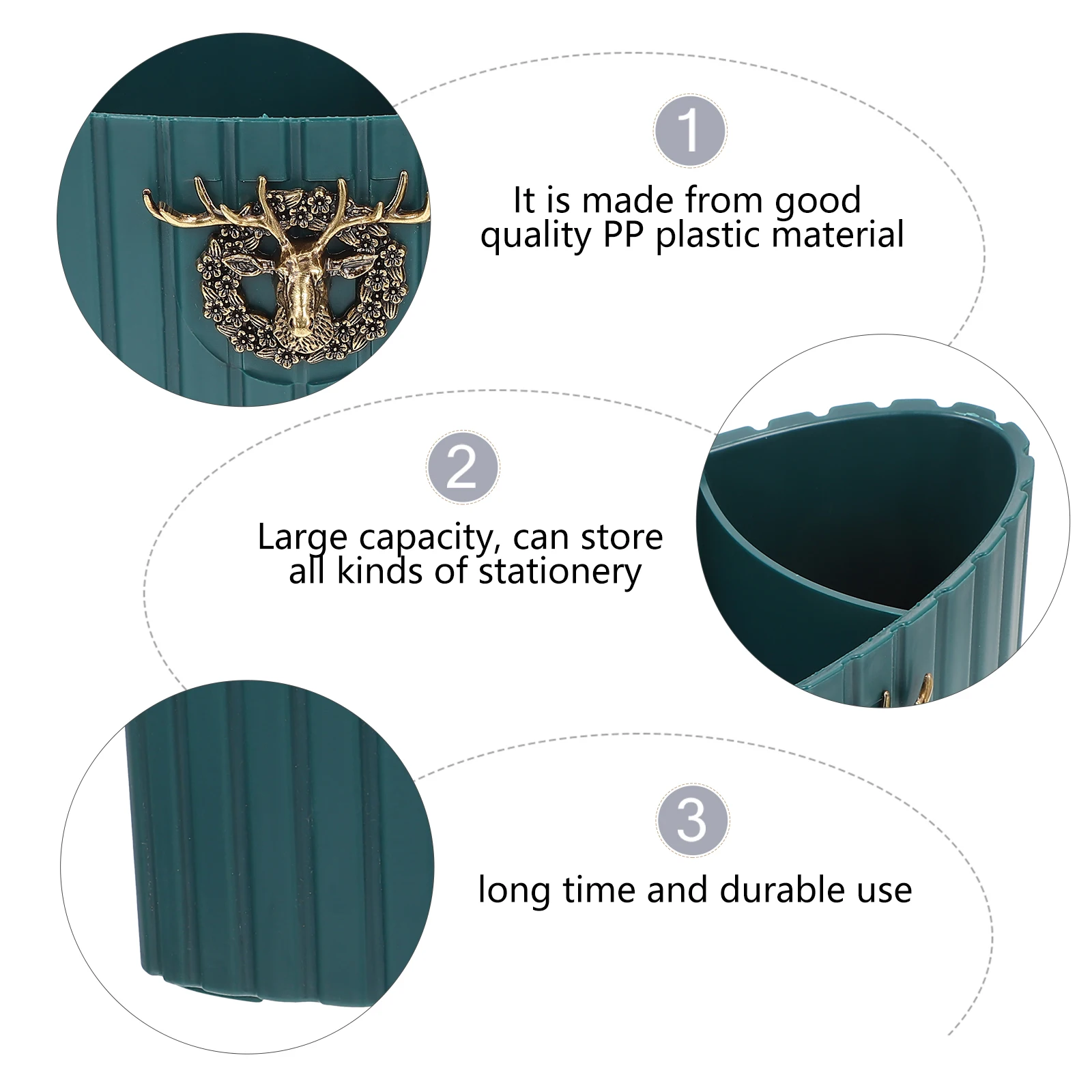 1

It is made from good quality PP plastic material

2

Large capacity, can store all kinds of stationery

3

long time and durable use