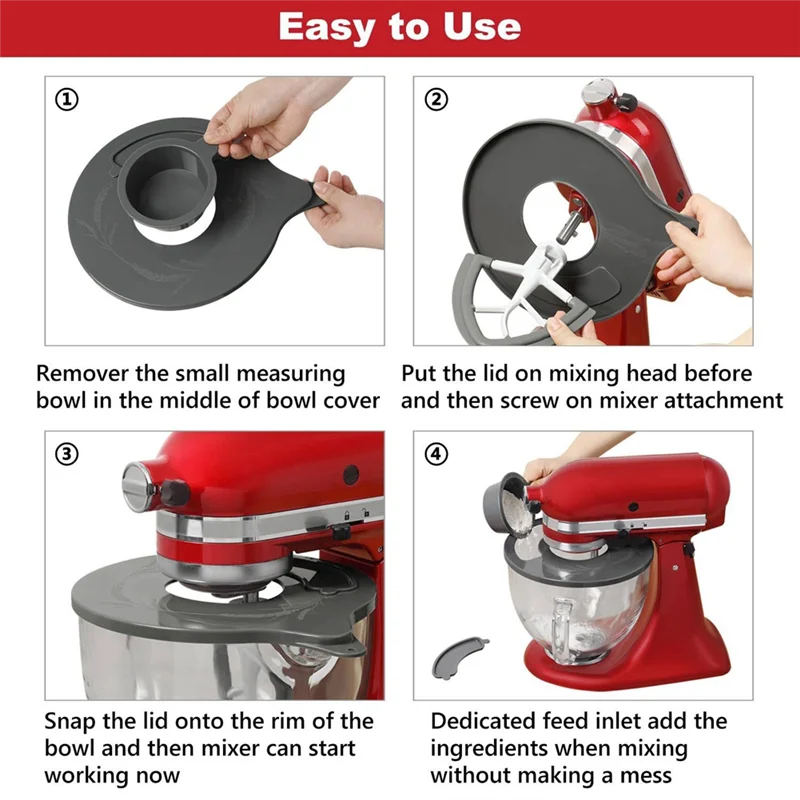 Easy to Use

①

Remover the small measuring bowl in the middle of bowl cover

②

Put the lid on mixing head before and then screw on mixer attachment

③

Snap the lid onto the rim of the bowl and then mixer can start working now

④

Dedicated feed inlet add the ingredients when mixing without making a mess