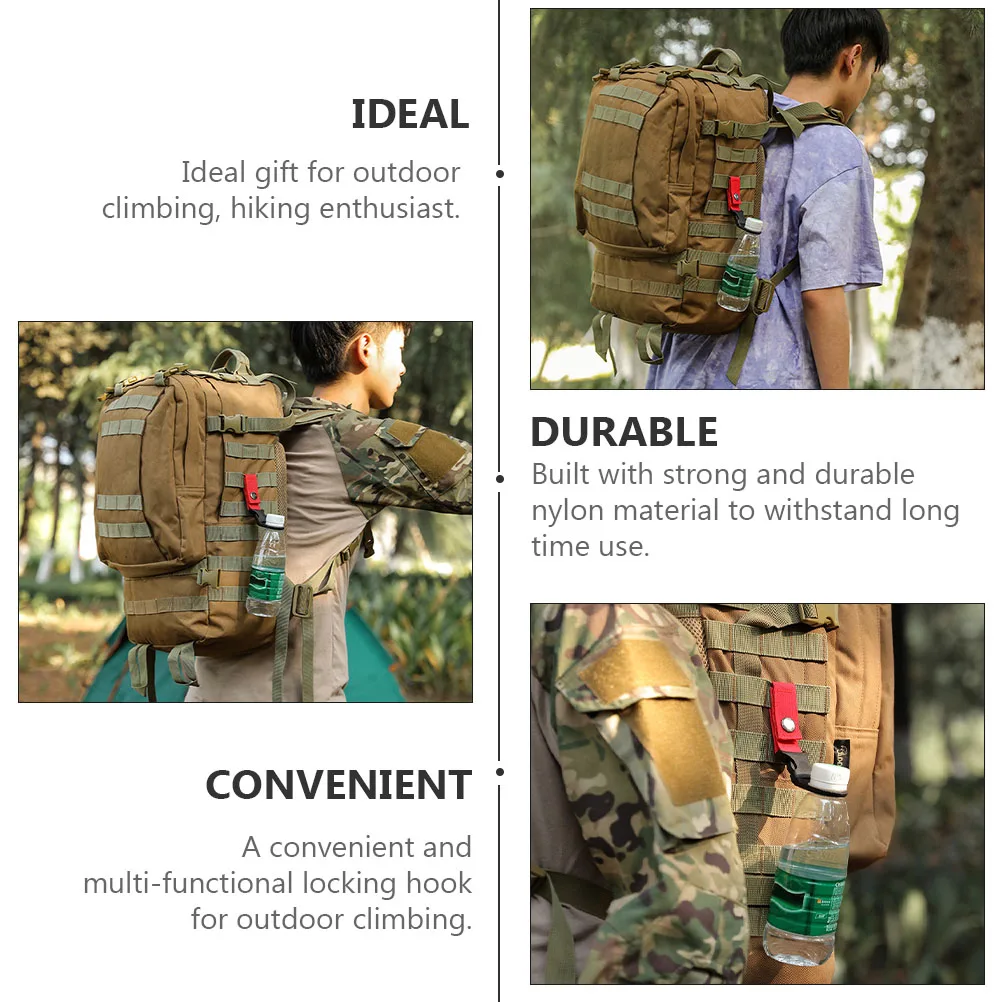 IDEAL

Ideal gift for outdoor climbing, hiking enthusiast.

DURABLE

Built with strong and durable nylon material to withstand long time use.

CONVENIENT

A convenient and multi-functional locking hook for outdoor climbing.