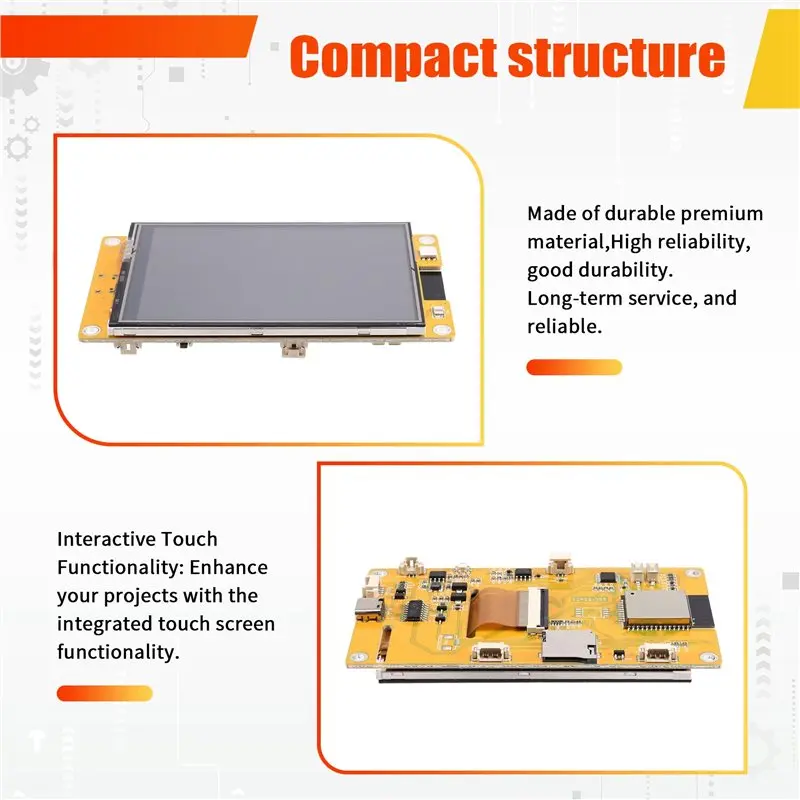 Compact structure

Made of durable premium material,High reliability, good durability.
Long-term service, and reliable.

Interactive Touch Functionality: Enhance your projects with the integrated touch screen functionality.